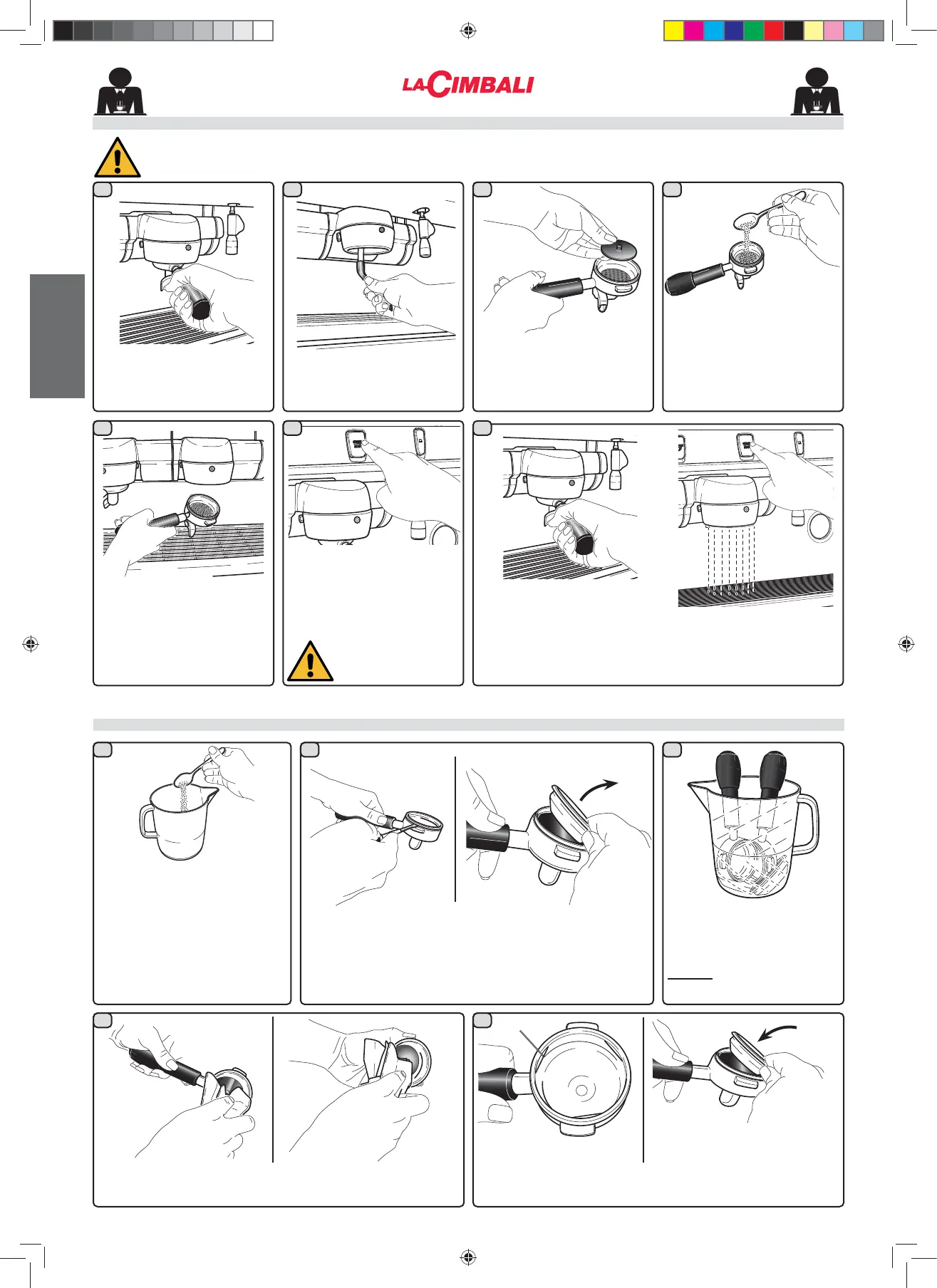 LA CIMBALI