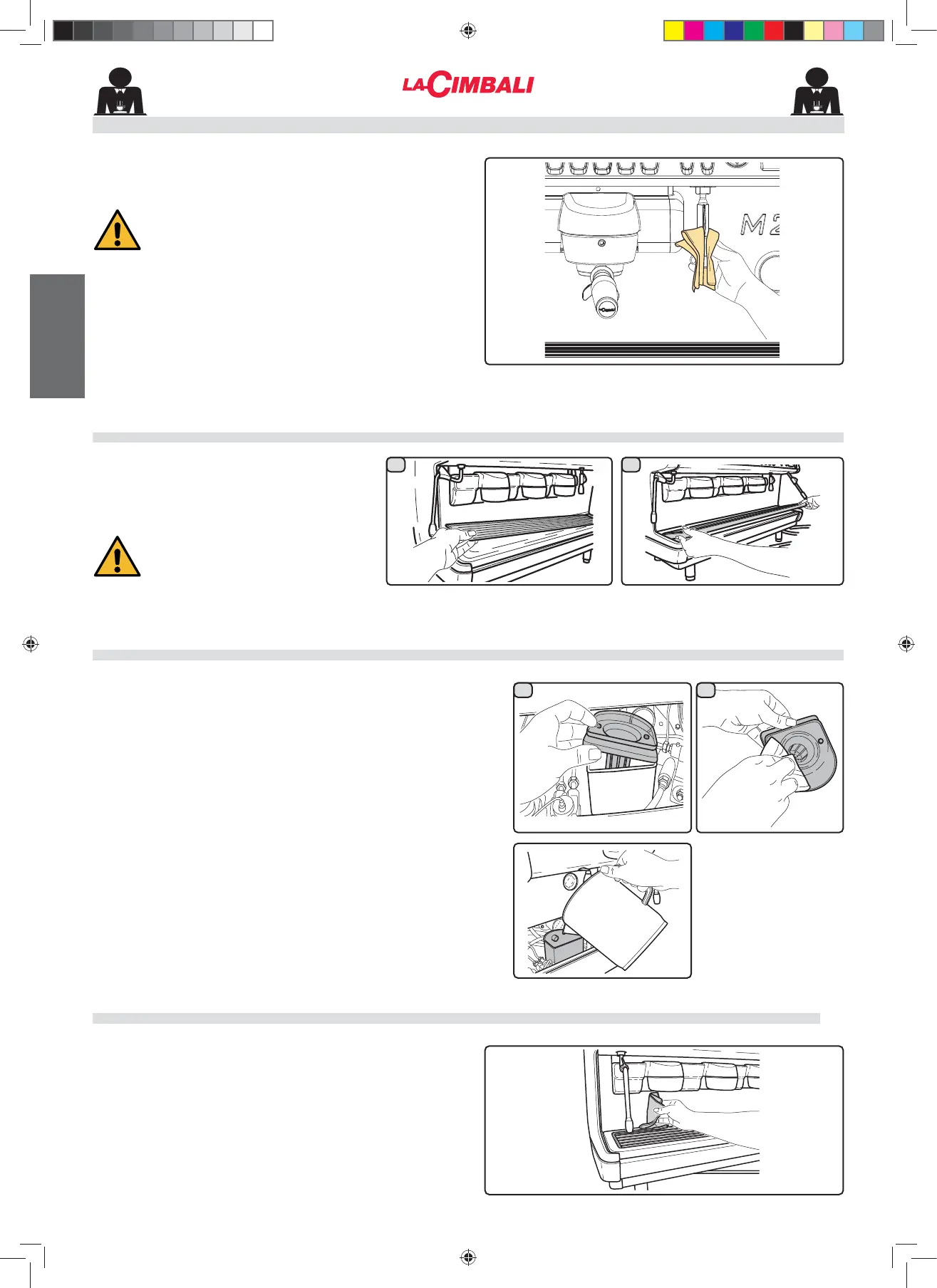 LA CIMBALI

M2