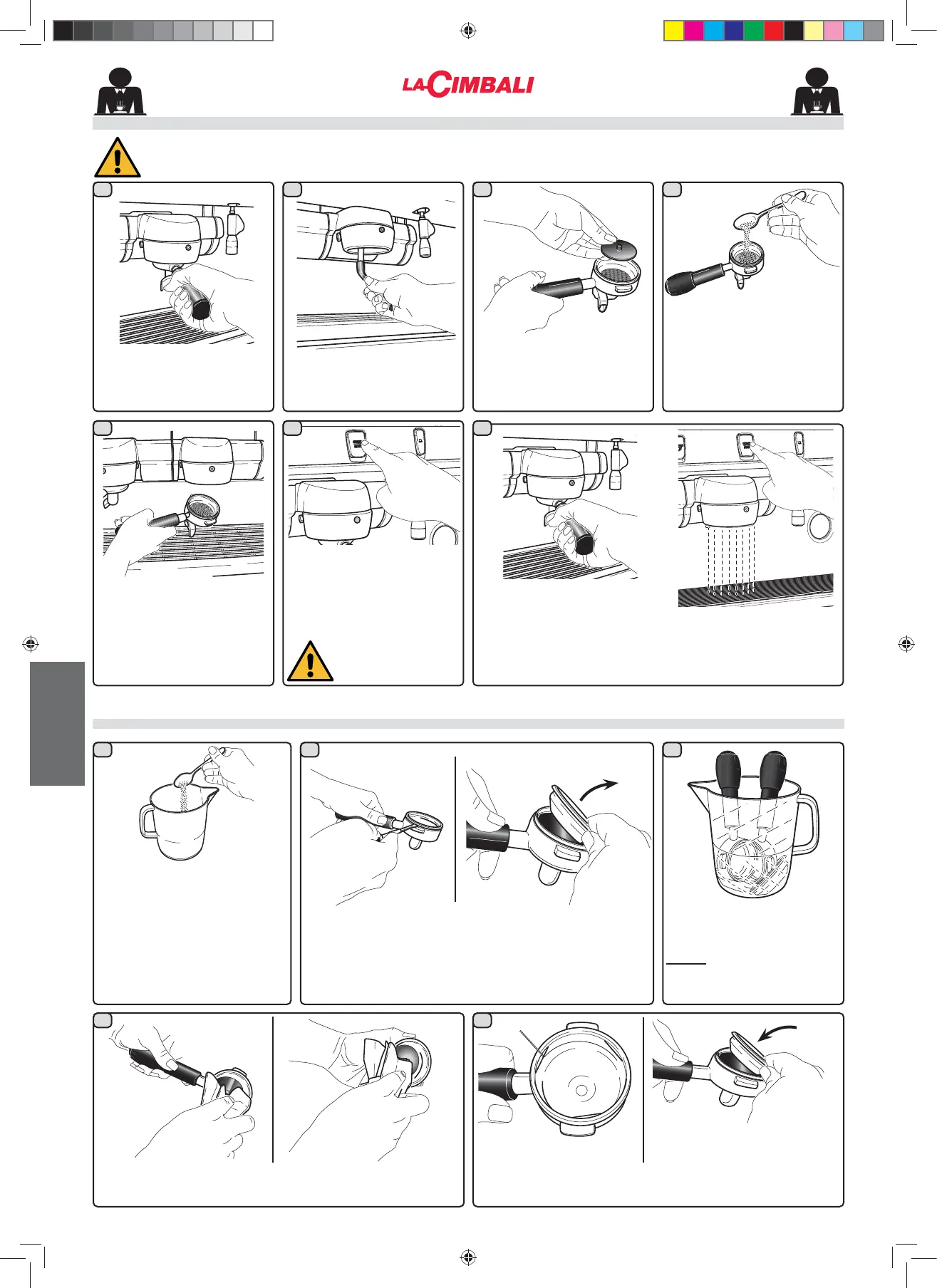 LA CIMBALI