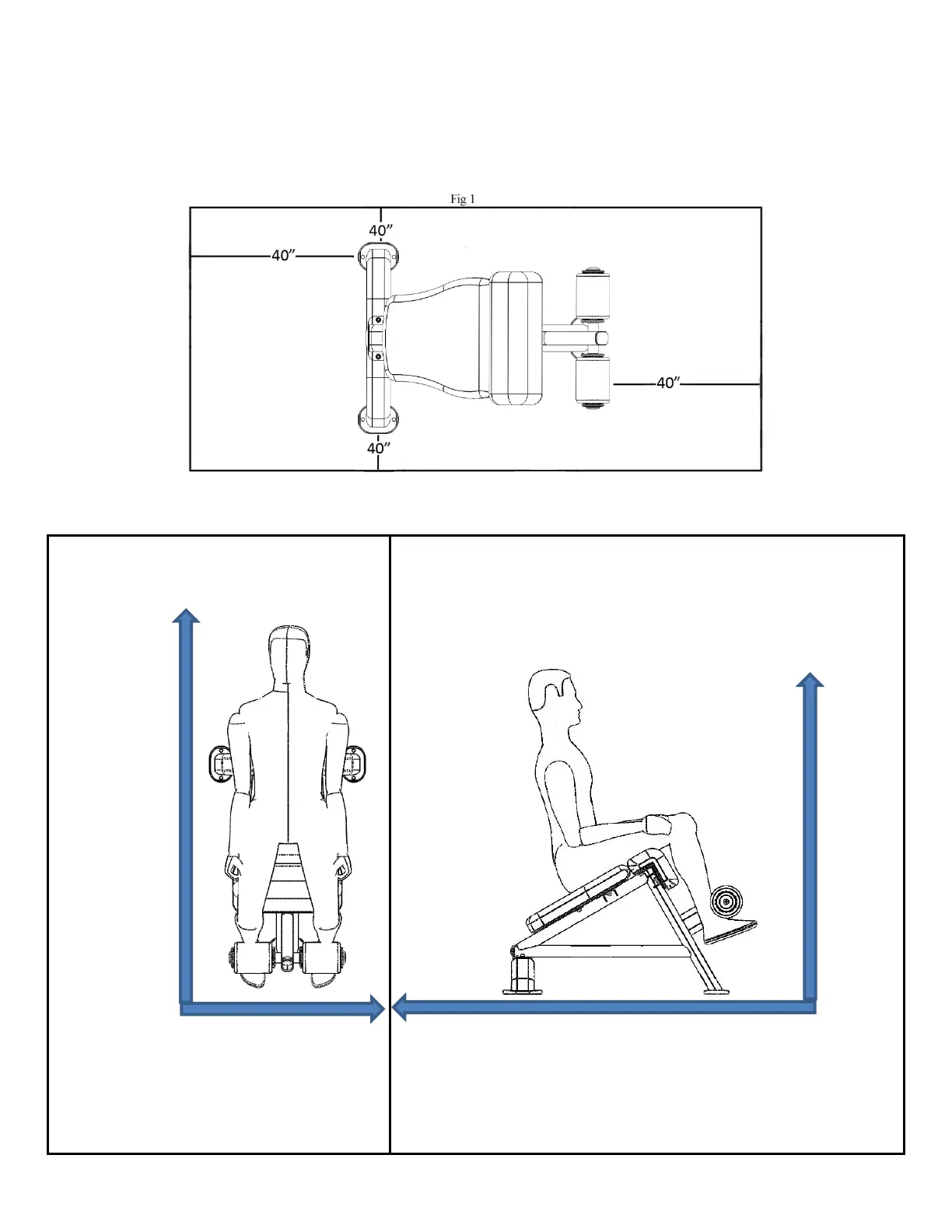 Fig 1

40″

40″

40″

40″