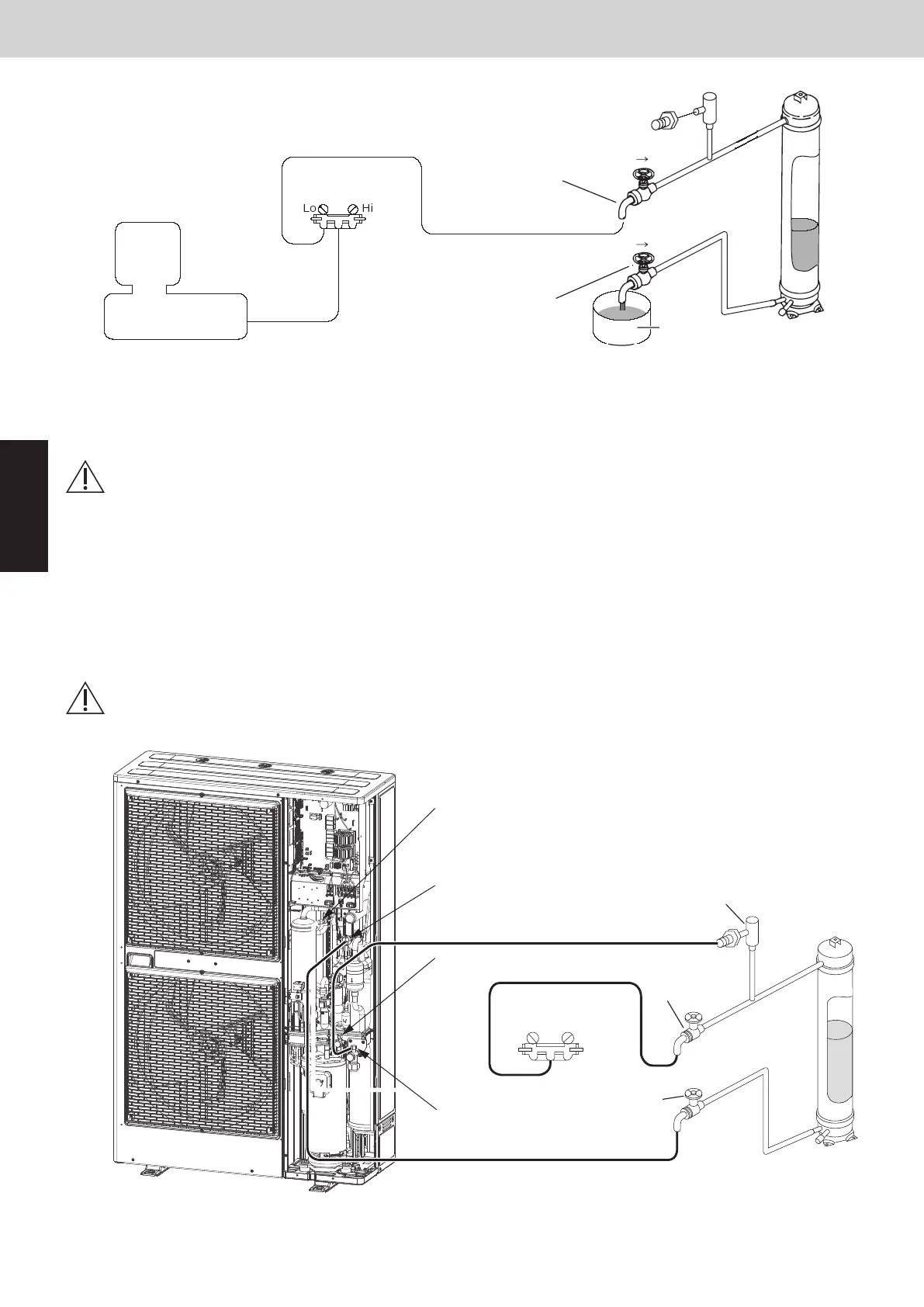 Lo Hi