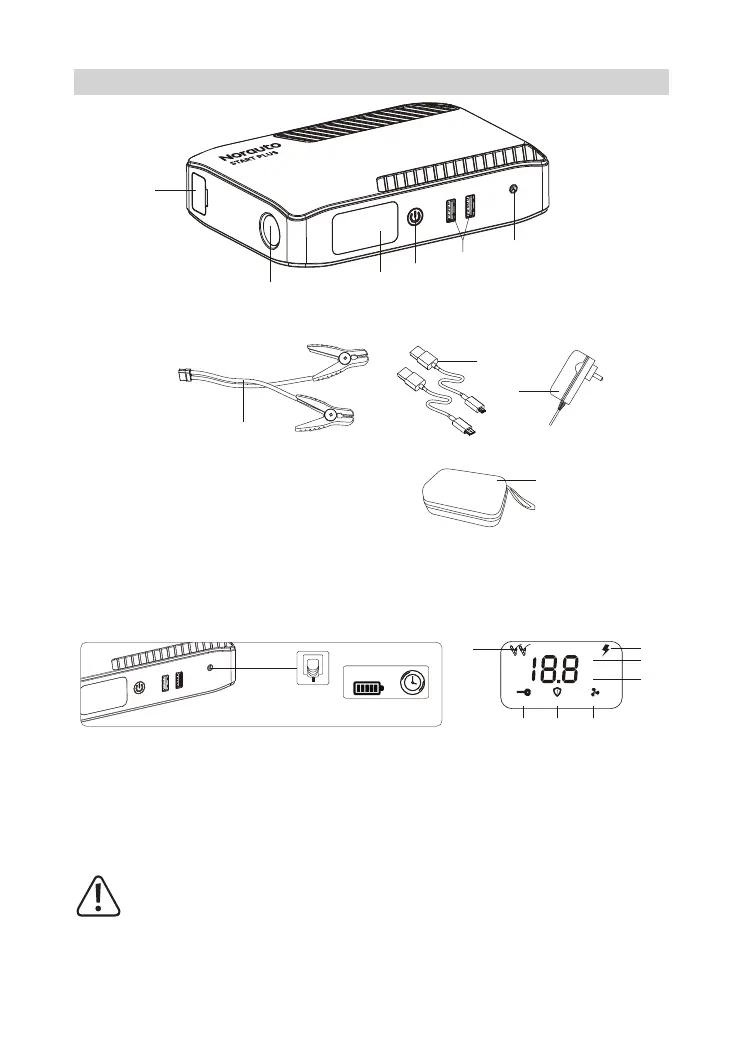 Norauto
START PLUS

18.8