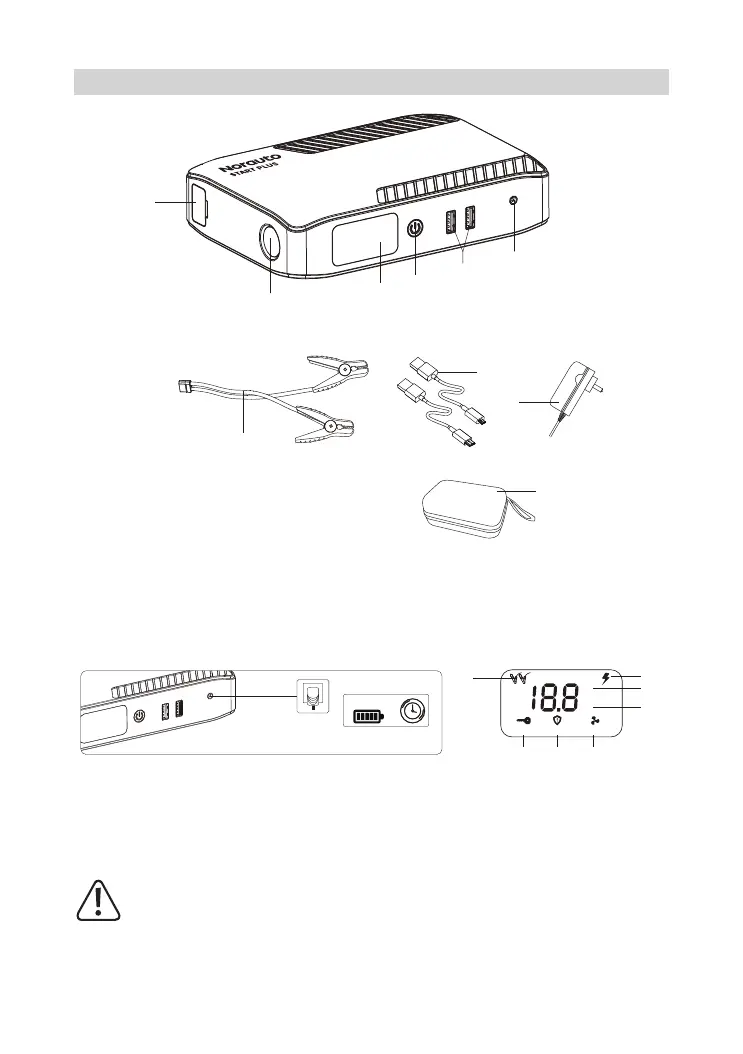 Norauto
START PLUS

18.8