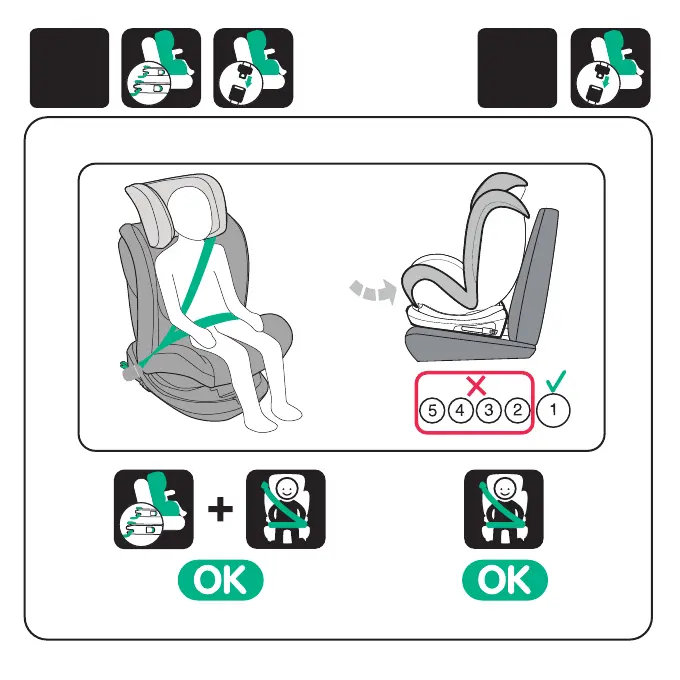 5 4 3 2 1

+

OK

OK