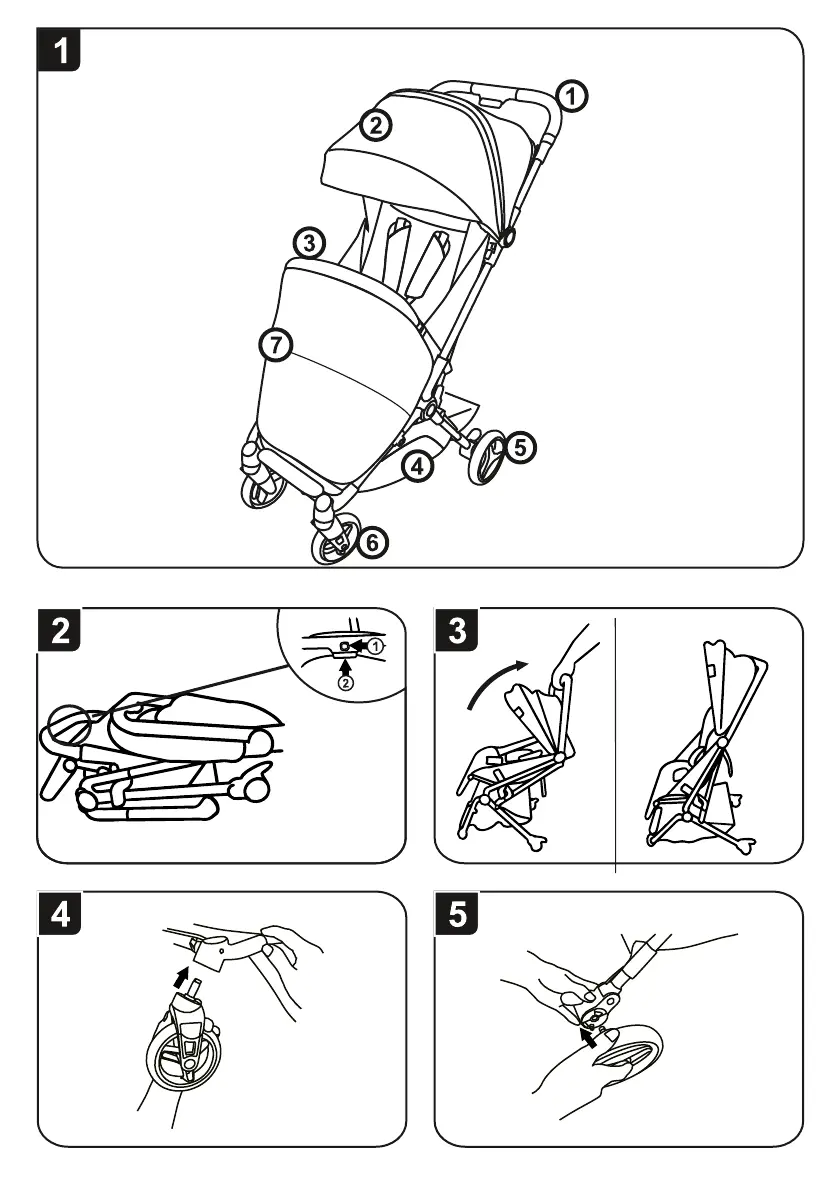 1
1
2
3
7
4
5
6

2
1
2

3

4

5