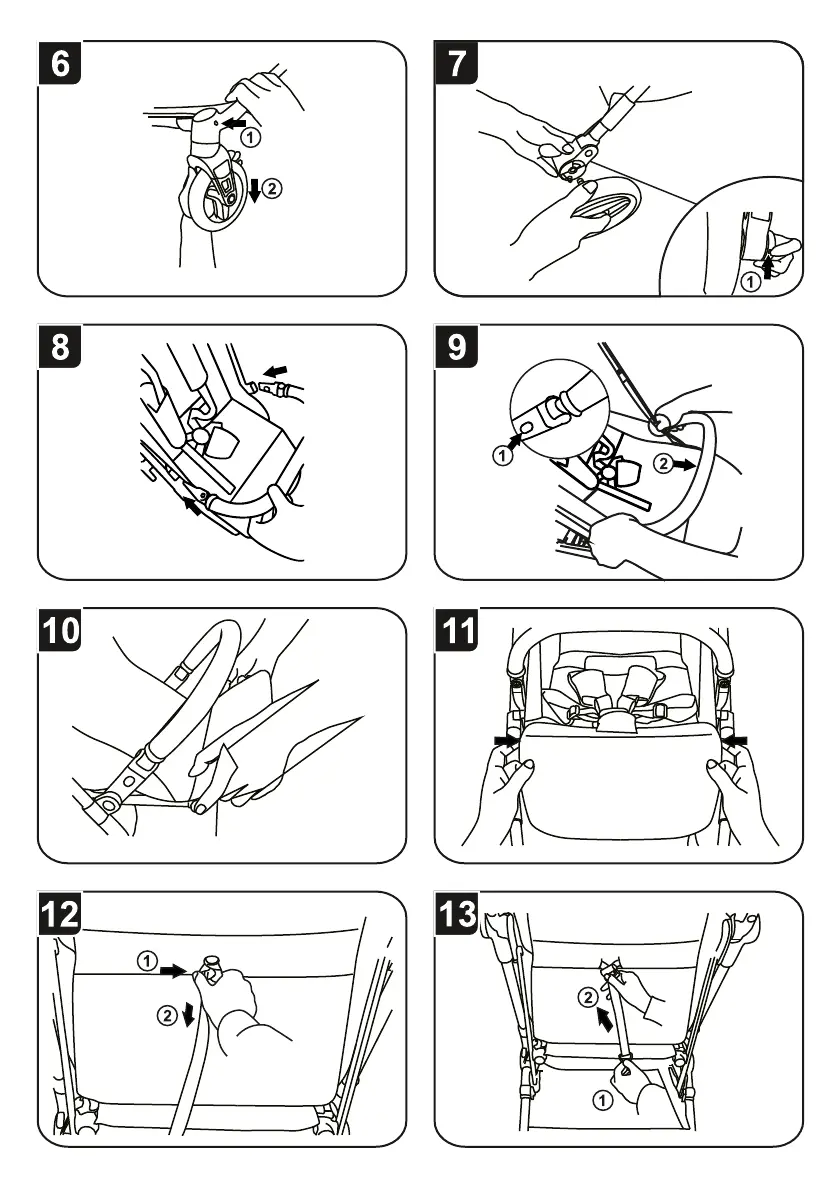 6
①
②

7
①

8

9
①
②

10

11

12
①
②

13
②
①