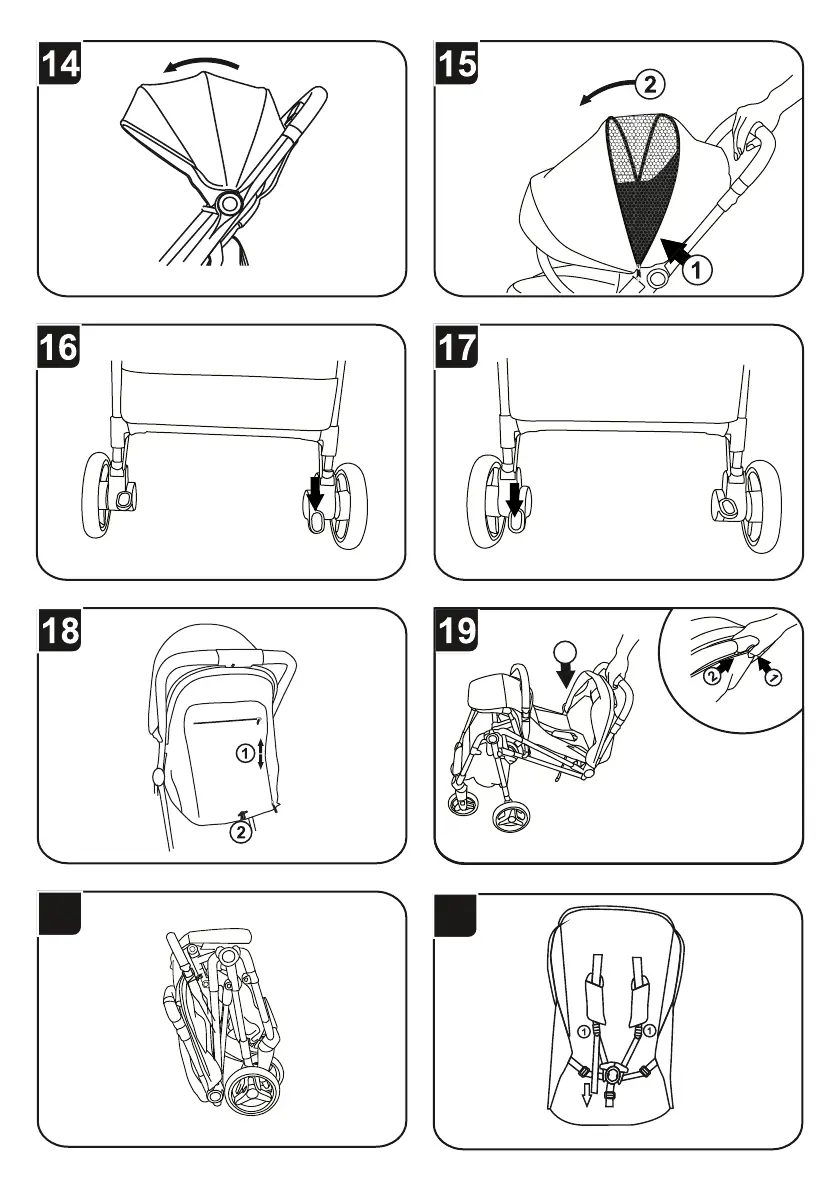 14

15
2
1

16

17

18
1
2

19
2
1

1
1