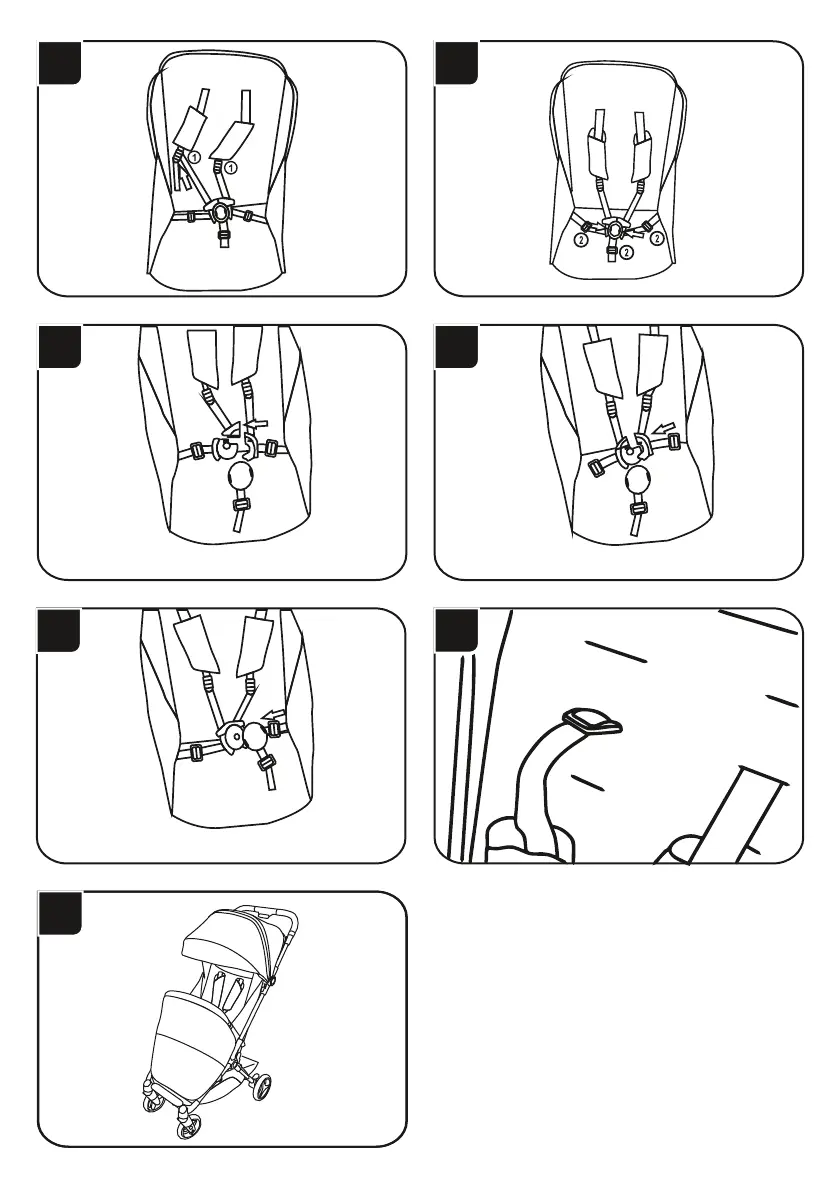 1
1
2
2
2