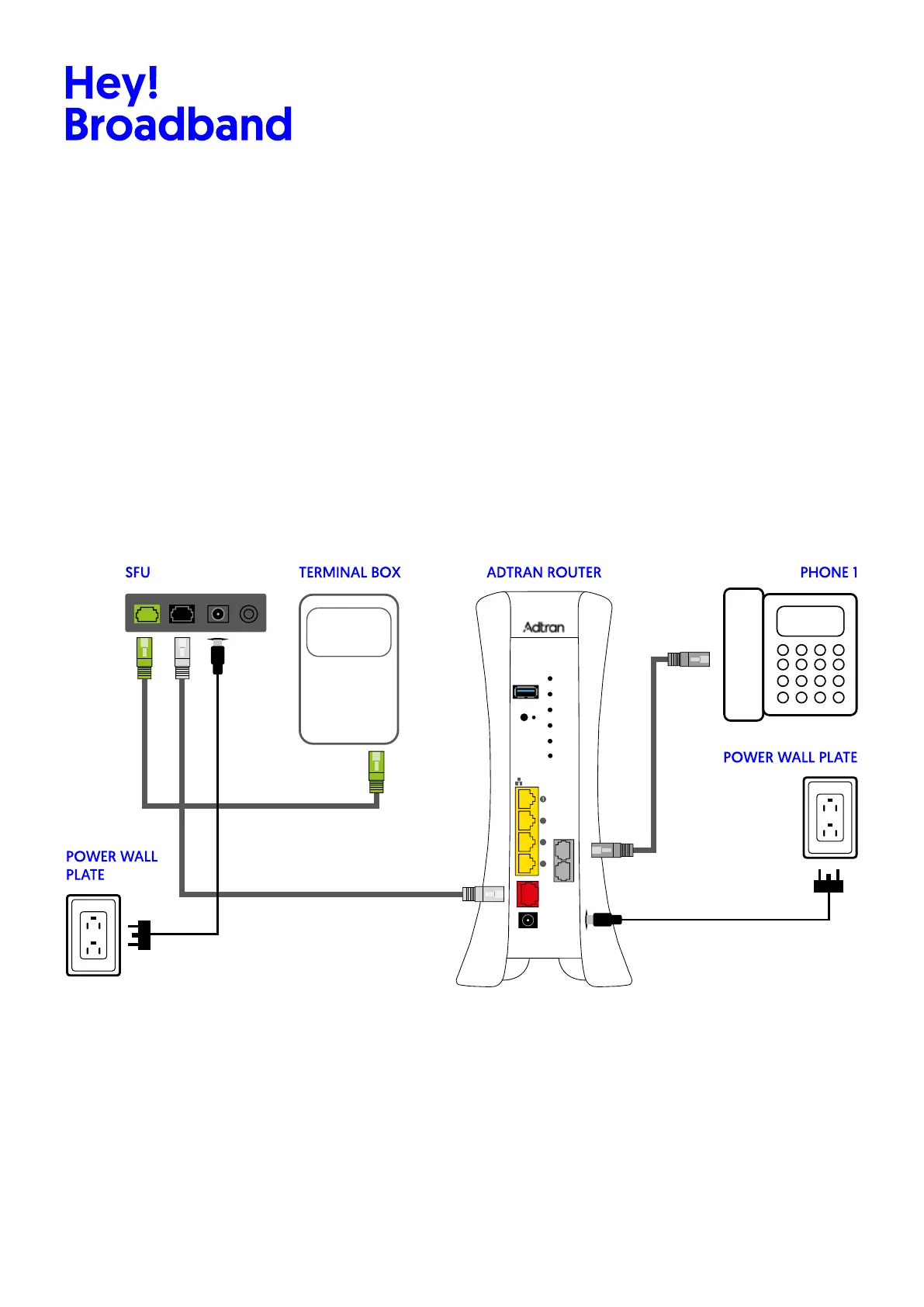 Hey!
Broadband

SFU

TERMINAL BOX

ADTRAN ROUTER

PHONE 1

Adtran

POWER WALL PLATE

POWER WALL PLATE