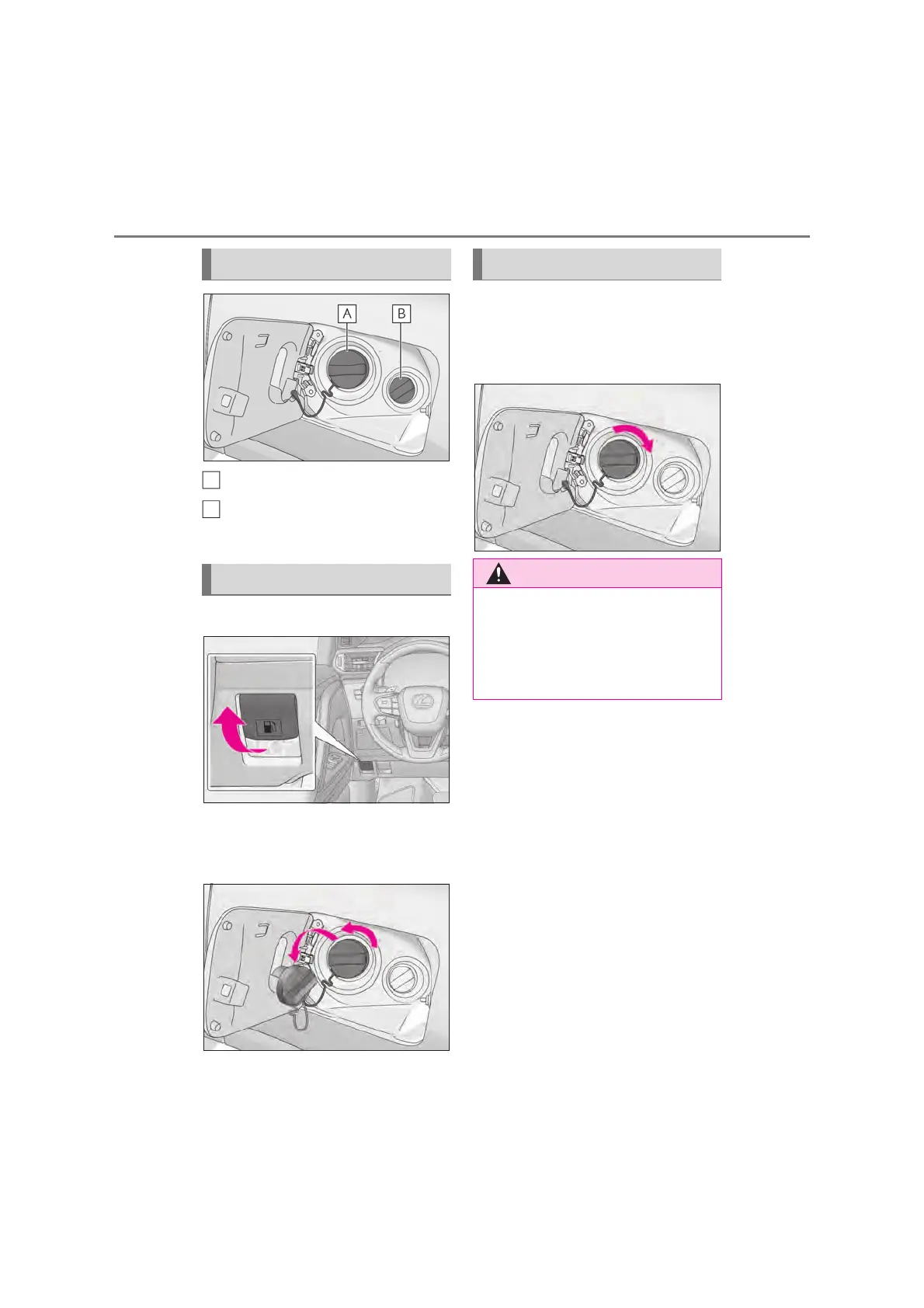 A

B