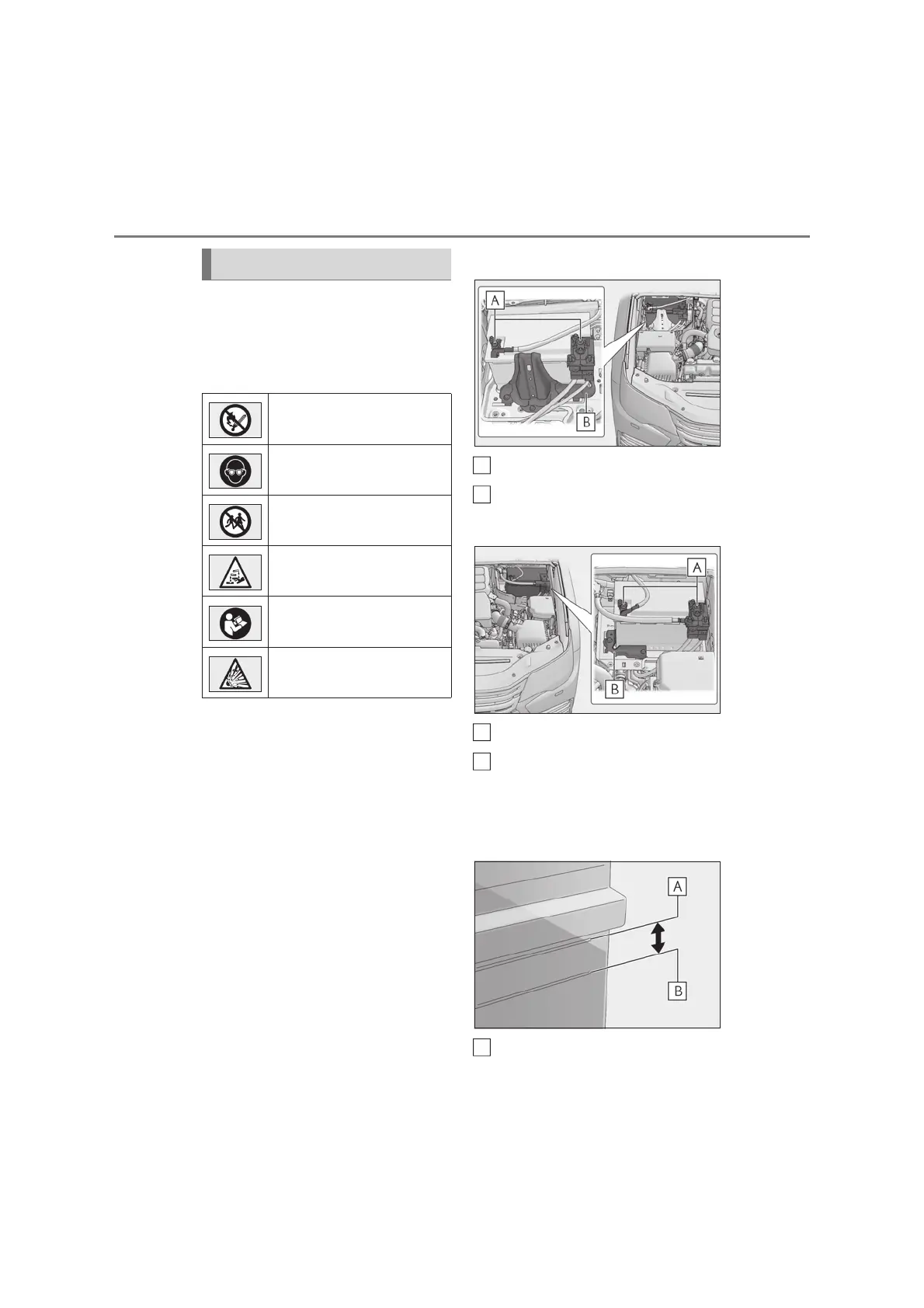 A

B

A

B

A

B