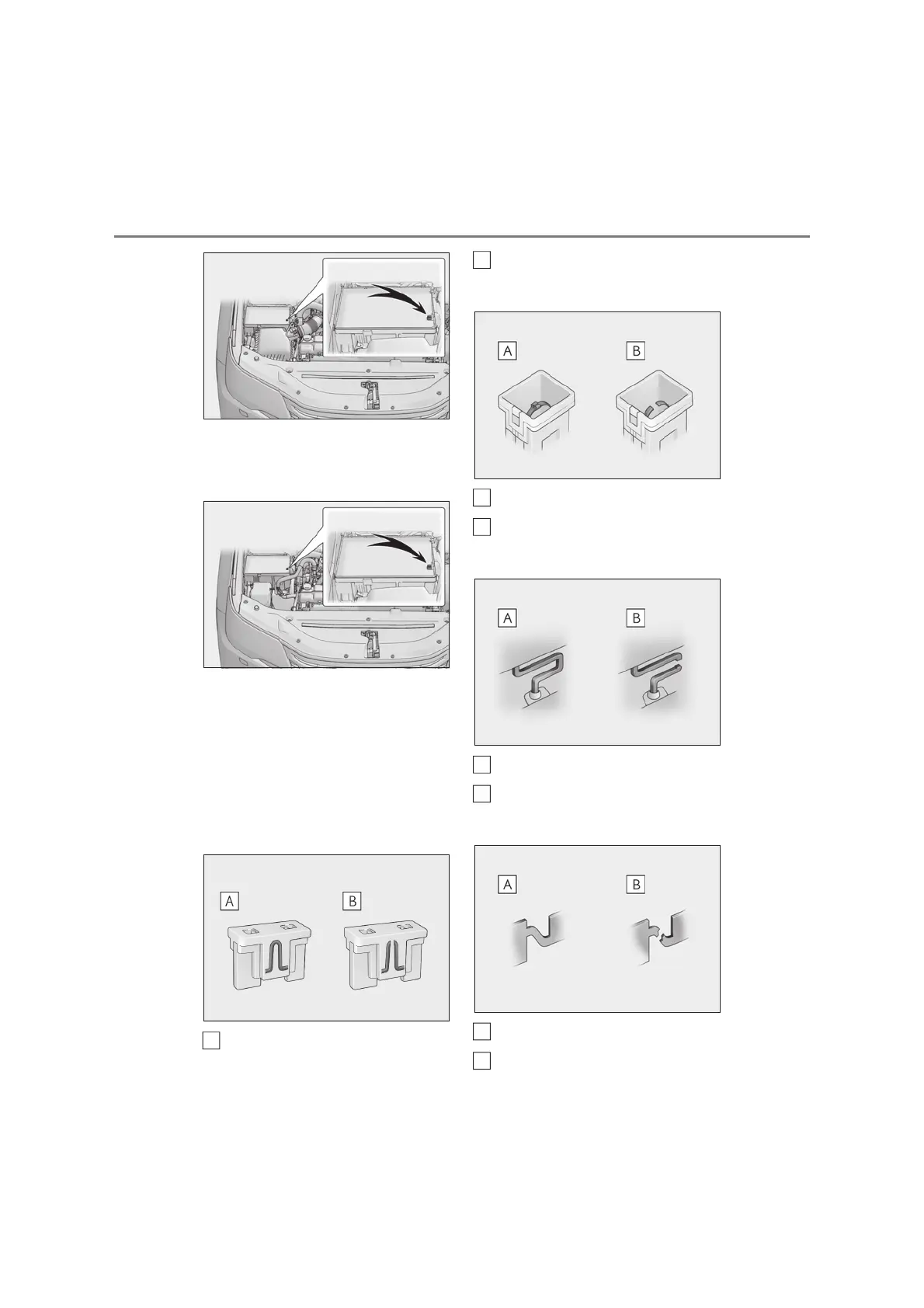 A

B

A

B

A

B

A

B