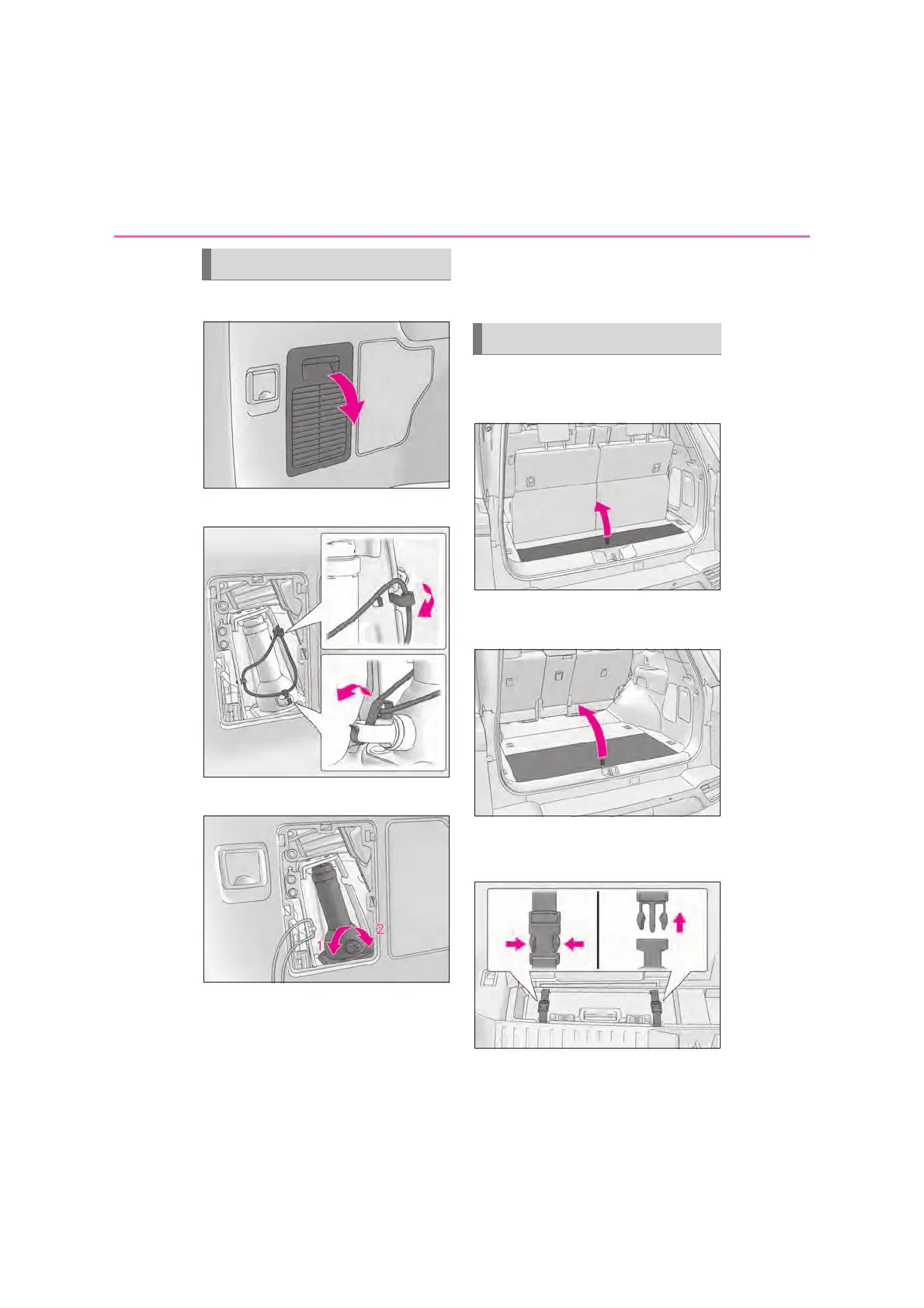 1

2