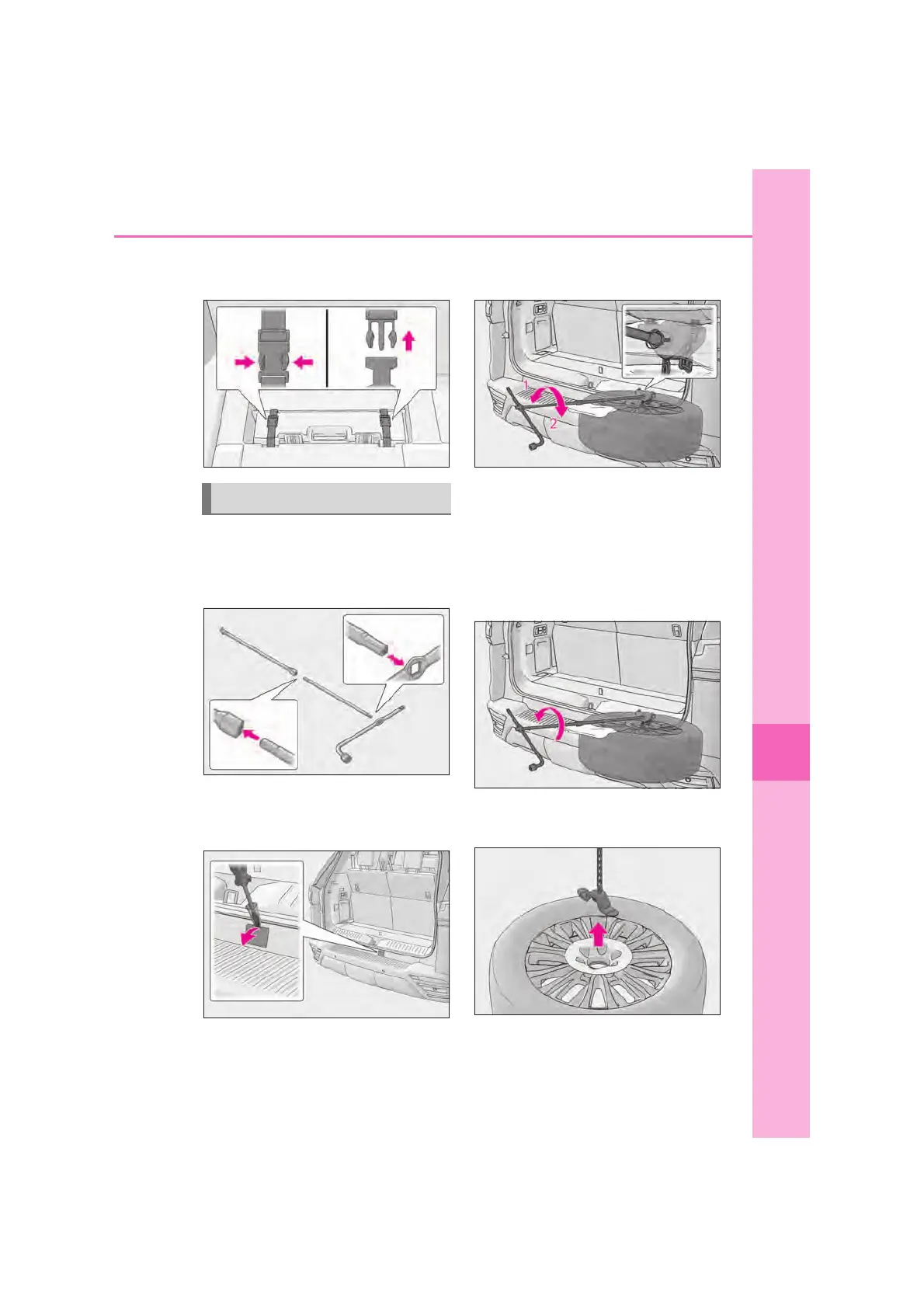 1

2