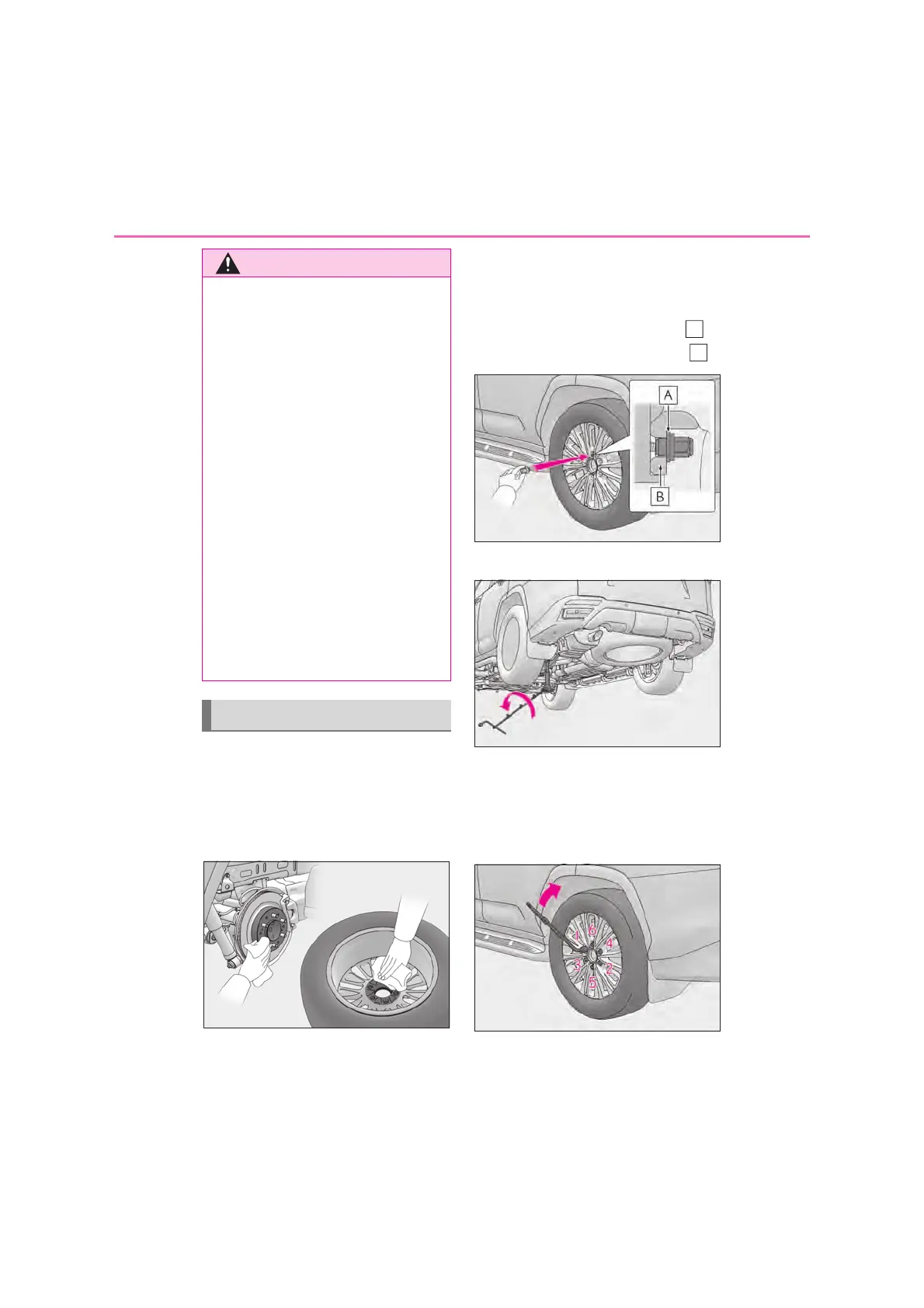 A

B

1

6

4

3

2

5