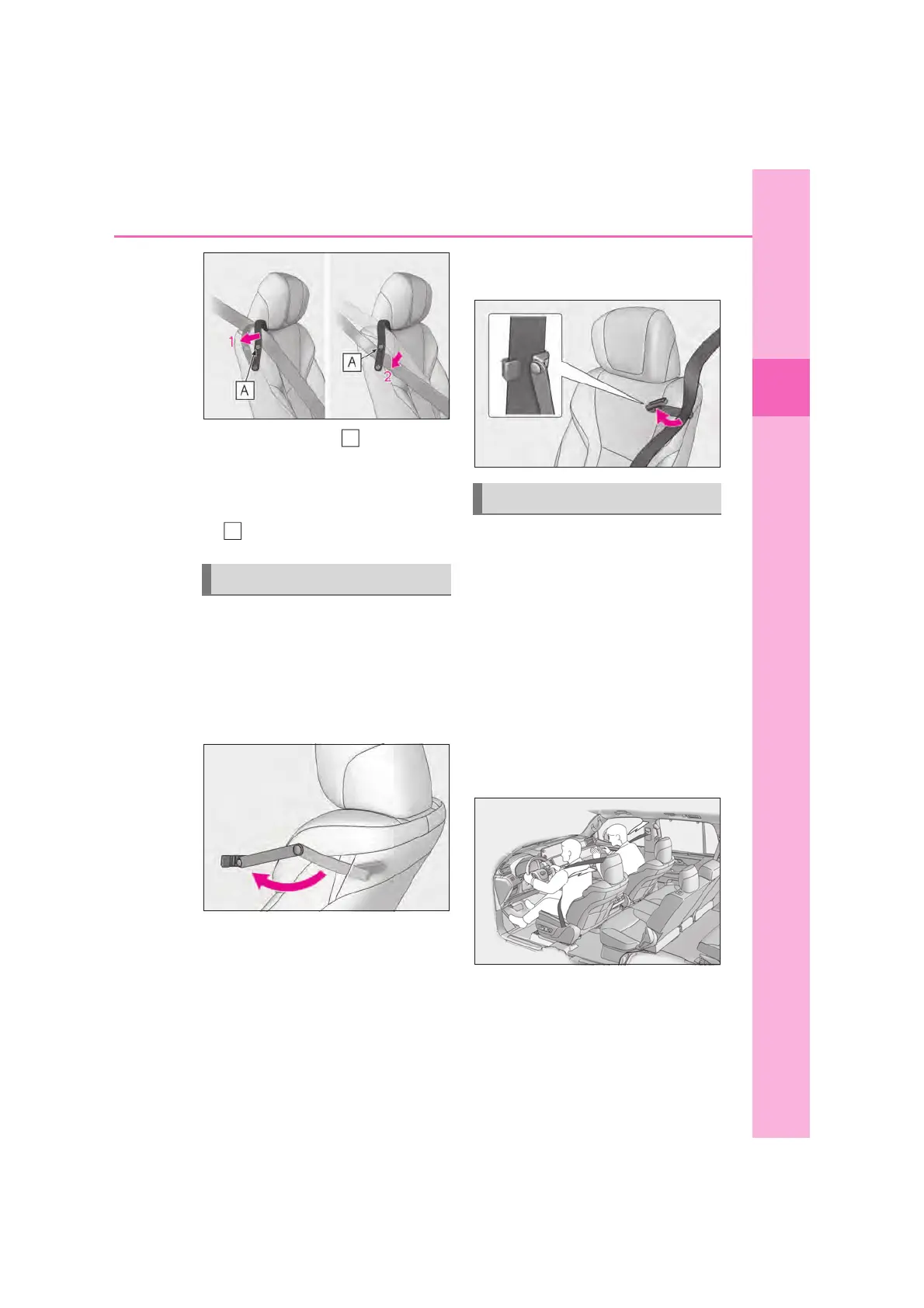 1

A

A

2