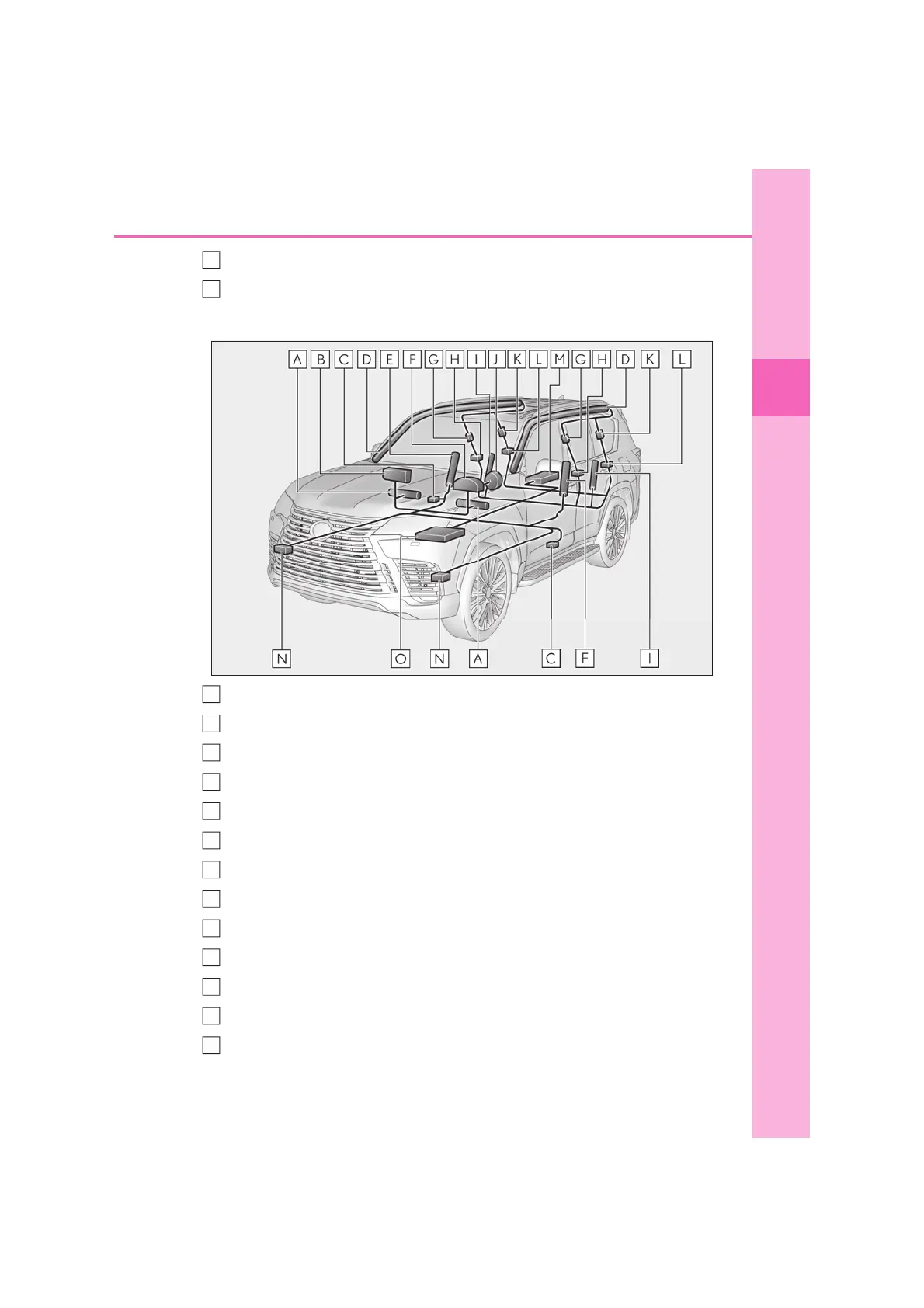 A B C D E F G H I J K L M G H D K L

N O N A C E I