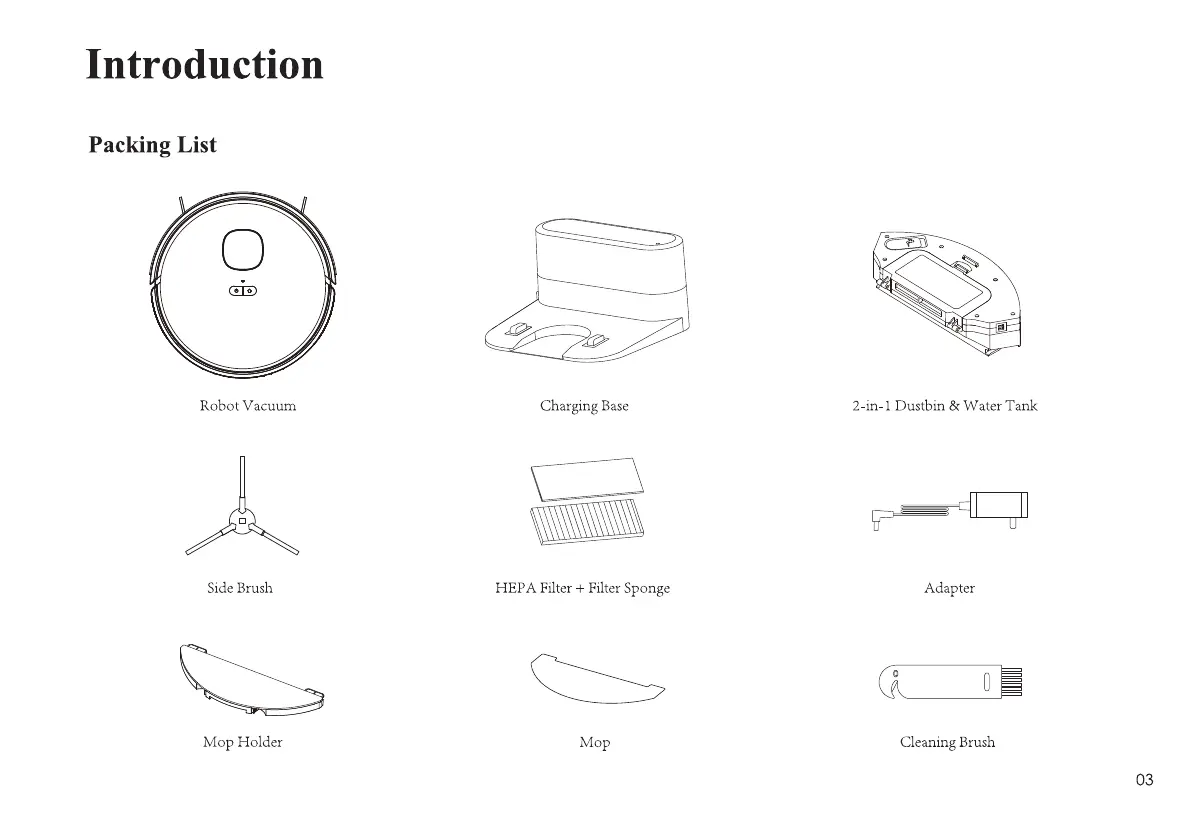 Introduction

Packing List

Robot Vacuum

Charging Base

2-in-1 Dustbin & Water Tank

Side Brush

HEPA Filter + Filter Sponge

Adapter

Mop Holder

Mop

Cleaning Brush

03