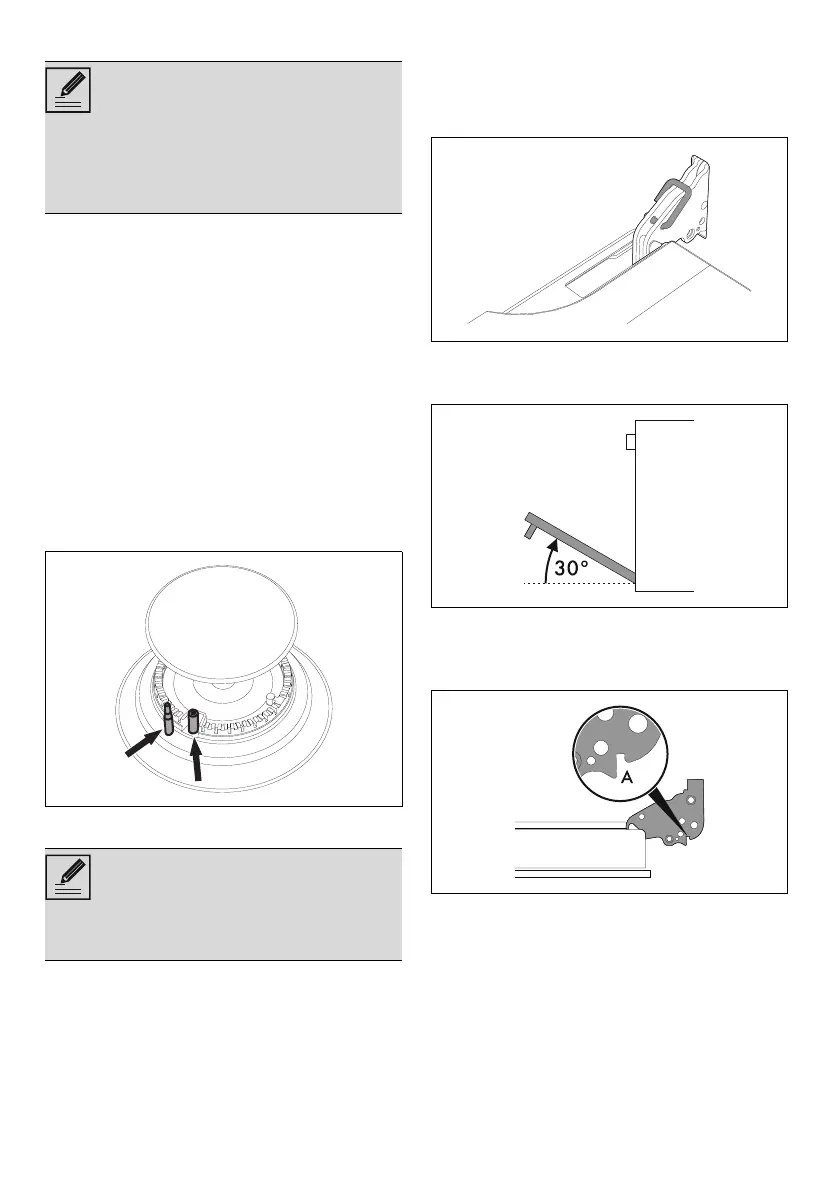 30°

A