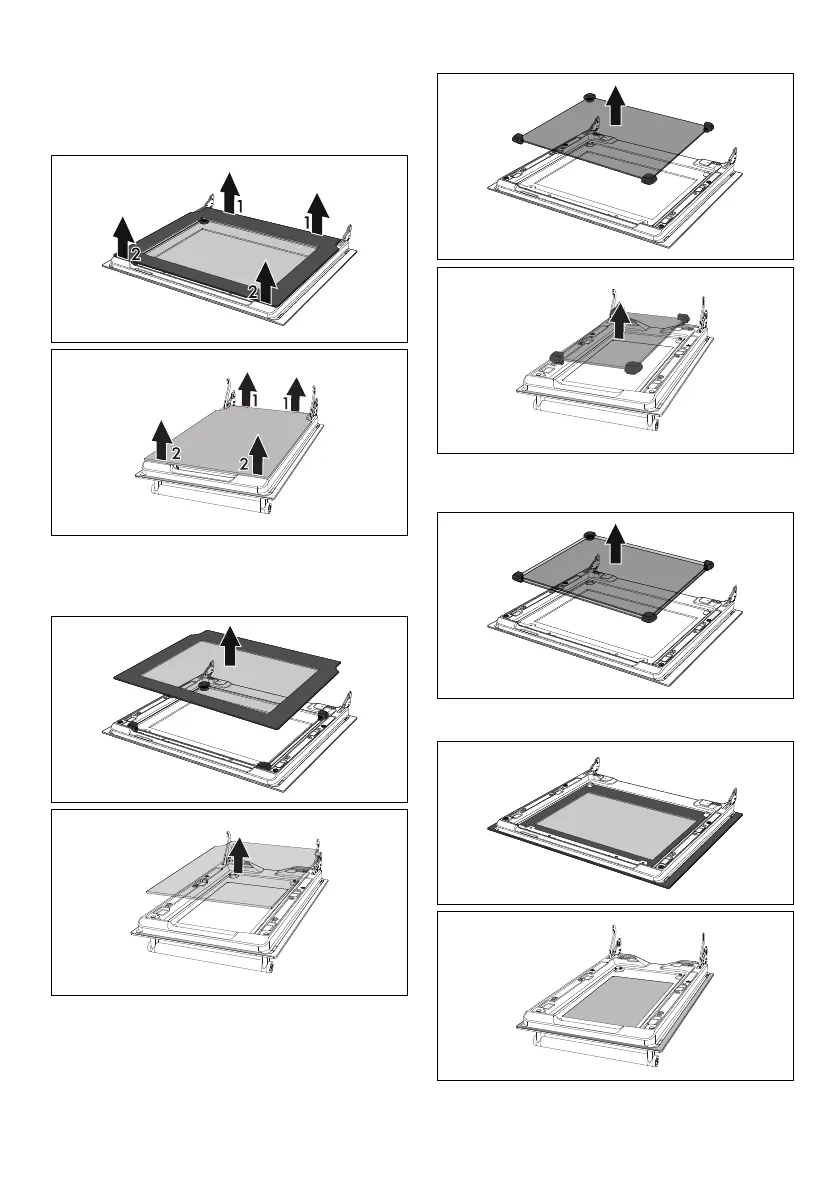 1
1
2
2

1
1
2
2