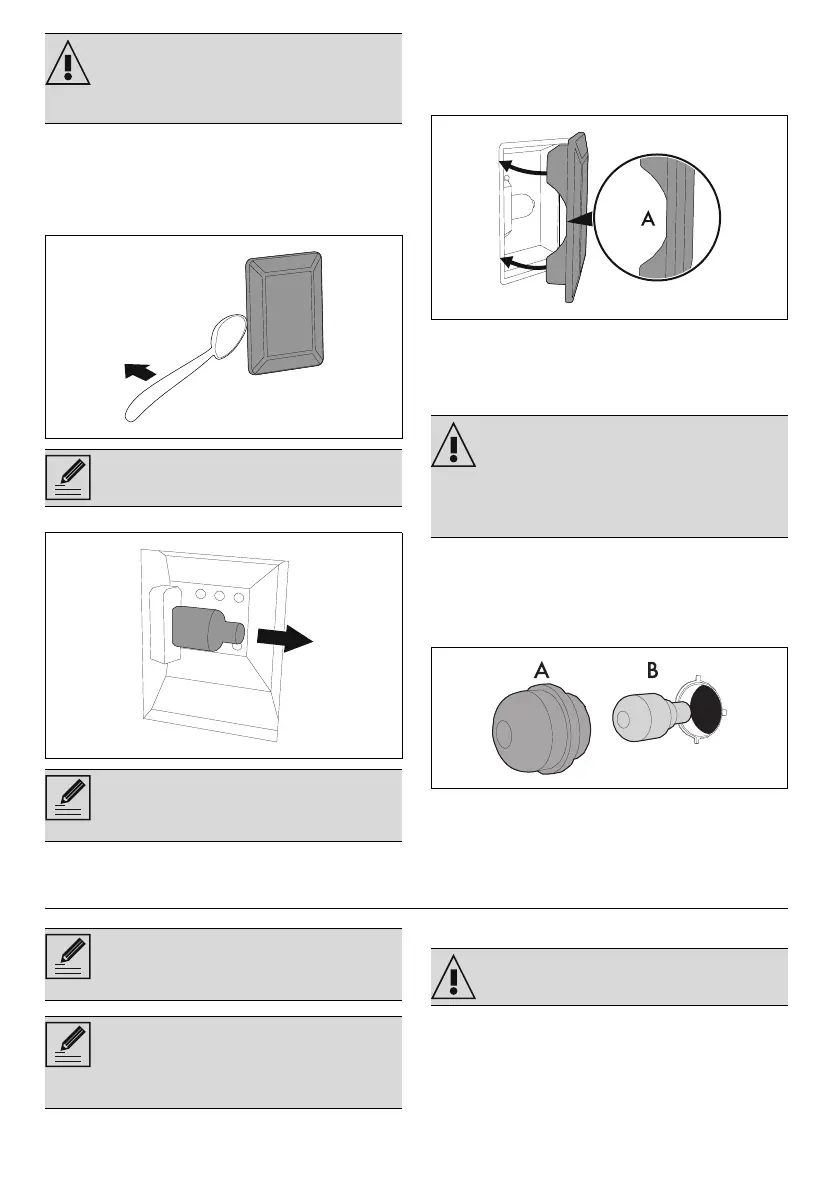 A

A B