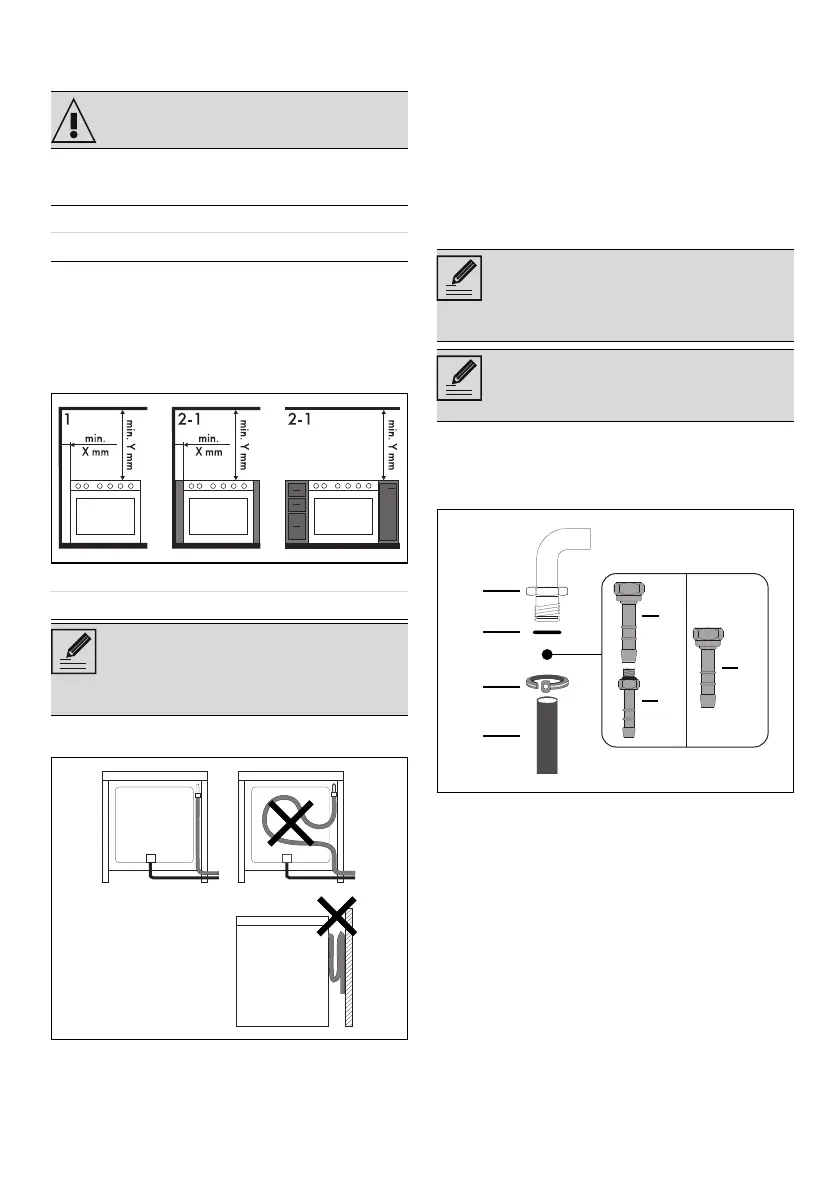 1

min.
X mm

min. Y mm

2-1

min.
X mm

min. Y mm

2-1

min. Y mm