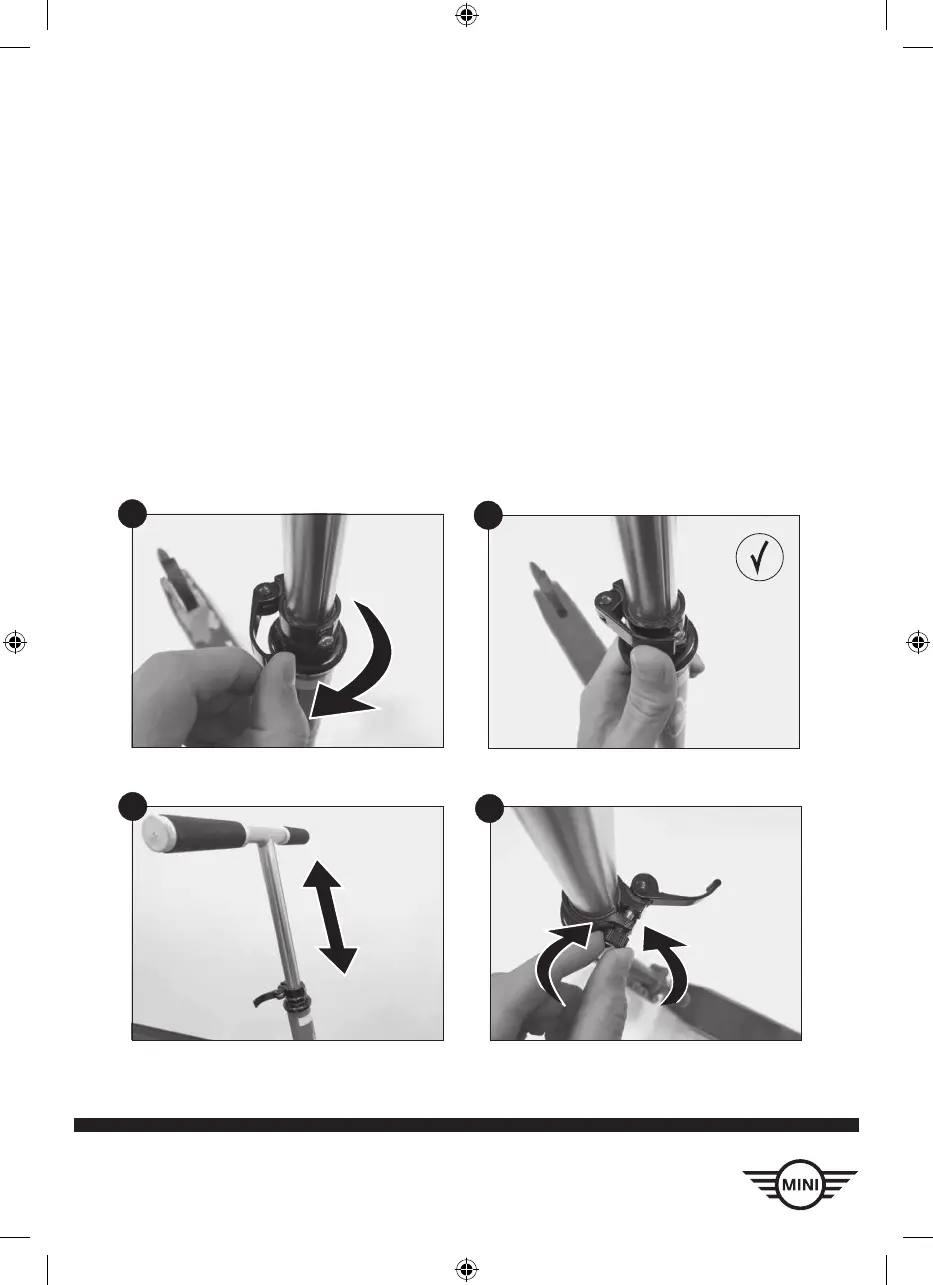 MINI