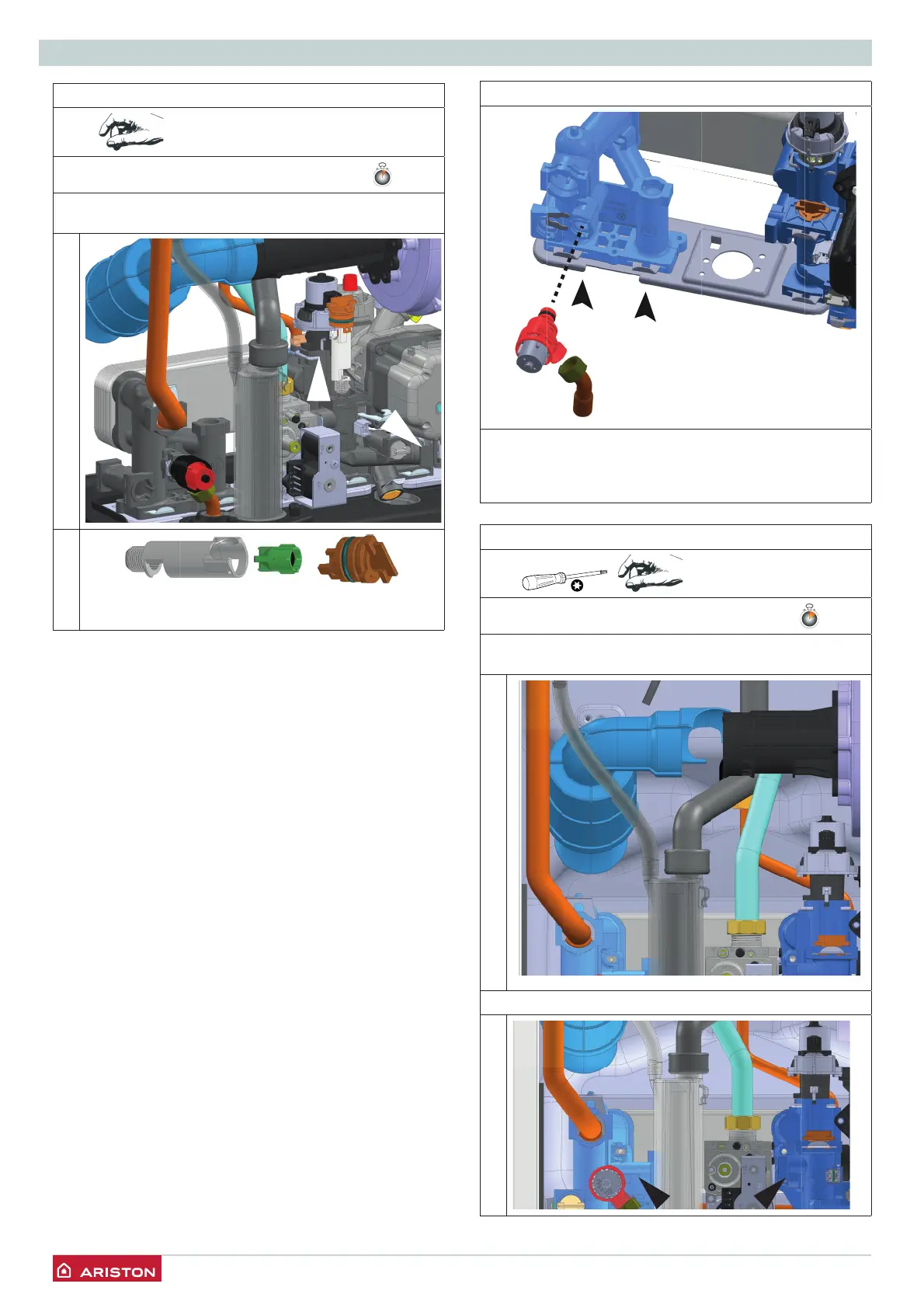 ARISTON