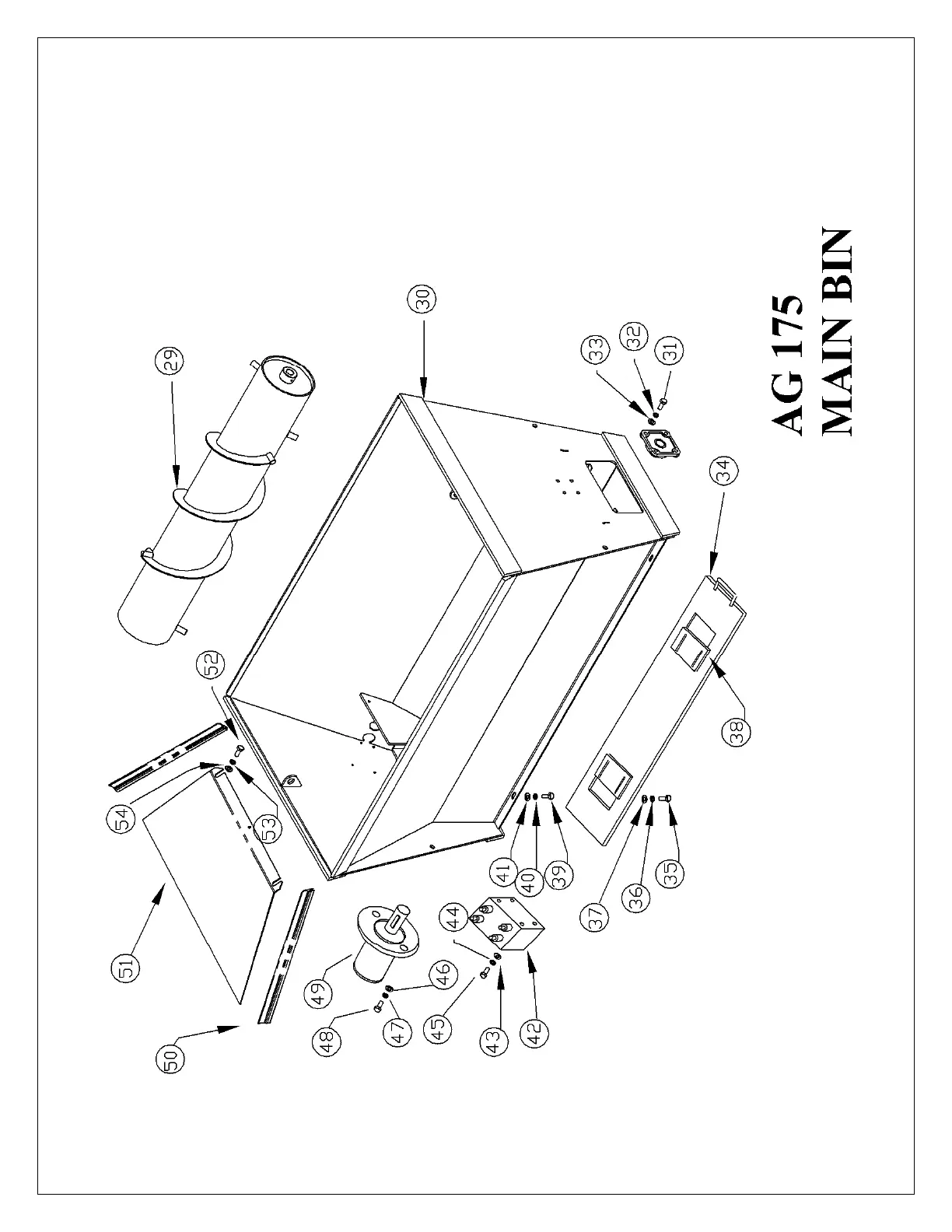 AG 175
MAIN BIN

29
30
31
32
33
34
35
36
37
38
39
40
41
42
43
44
45
46
47
48
49
50
51
52
53
54