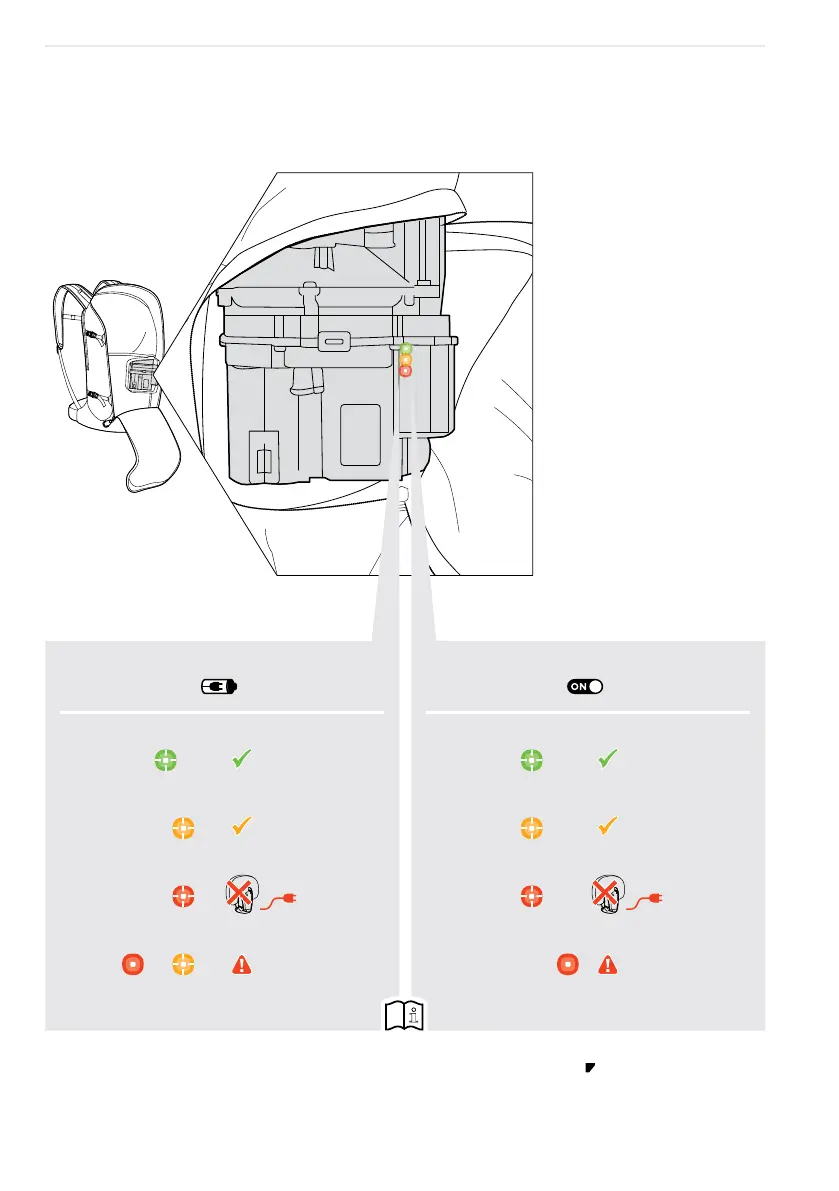 ON