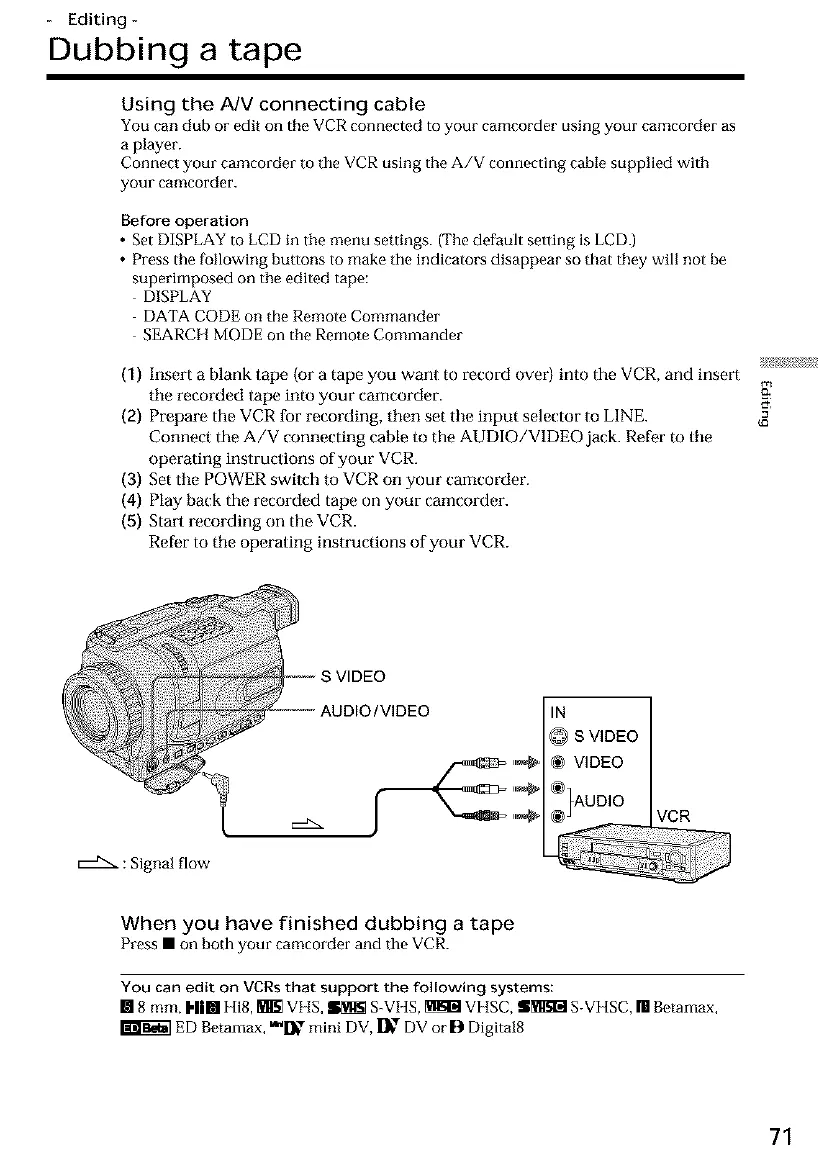 - Editing -

Dubbing a tape

Using the A/V connecting cable
You can dub or edit on the VCR connected to your camcorder using your camcorder as a player.
Connect your camcorder to the VCR using the A/V connecting cable supplied with your camcorder.

Before operation
• Set DISPLAY to LCD in the menu settings. (The default setting is LCD.)
• Press the following buttons to make the indicators disappear so that they will not be superimposed on the edited tape:
- DISPLAY
- DATA CODE on the Remote Commander
- SEARCH MODE on the Remote Commander

(1) Insert a blank tape (or a tape you want to record over) into the VCR, and insert the recorded tape into your camcorder.
(2) Prepare the VCR for recording, then set the input selector to LINE.
Connect the A/V connecting cable to the AUDIO/VIDEO jack. Refer to the operating instructions of your VCR.
(3) Set the POWER switch to VCR on your camcorder.
(4) Play back the recorded tape on your camcorder.
(5) Start recording on the VCR.
Refer to the operating instructions of your VCR.

Editing

S VIDEO
AUDIO/VIDEO
IN
S VIDEO
VIDEO
AUDIO
VCR
: Signal flow

When you have finished dubbing a tape
Press ■ on both your camcorder and the VCR.

You can edit on VCRs that support the following systems:
8 mm, Hi8, VHS, S-VHS, VHSC, S-VHSC, Betamax, ED Betamax, mini DV, DV or Digital8

71