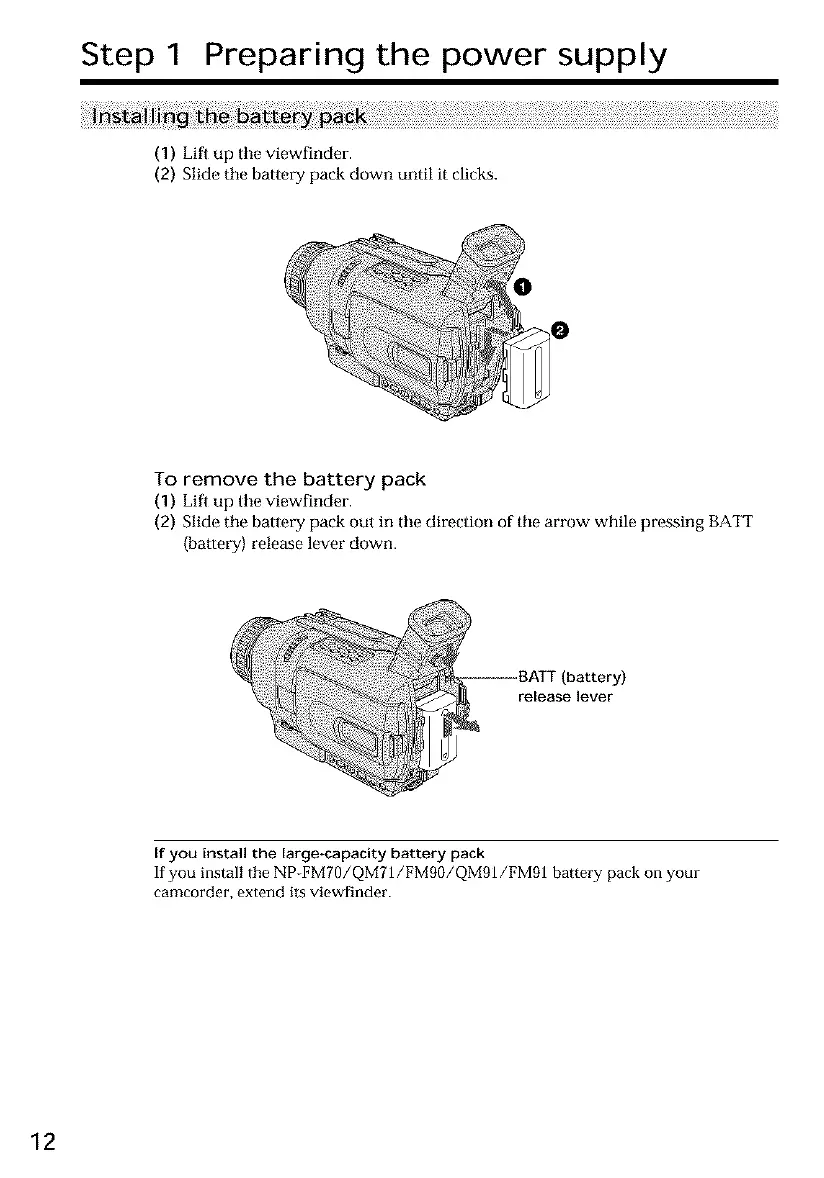 Step 1 Preparing the power supply

Installing the battery pack

(1) Lift up the viewfinder.
(2) Slide the battery pack down until it clicks.

1

2

To remove the battery pack

(1) Lift up the viewfinder.
(2) Slide the battery pack out in the direction of the arrow while pressing BATT (battery) release lever down.

BATT (battery) release lever

If you install the large-capacity battery pack
If you install the NP-FM70/QM71/FM90/QM91/FM91 battery pack on your camcorder, extend its viewfinder.

12