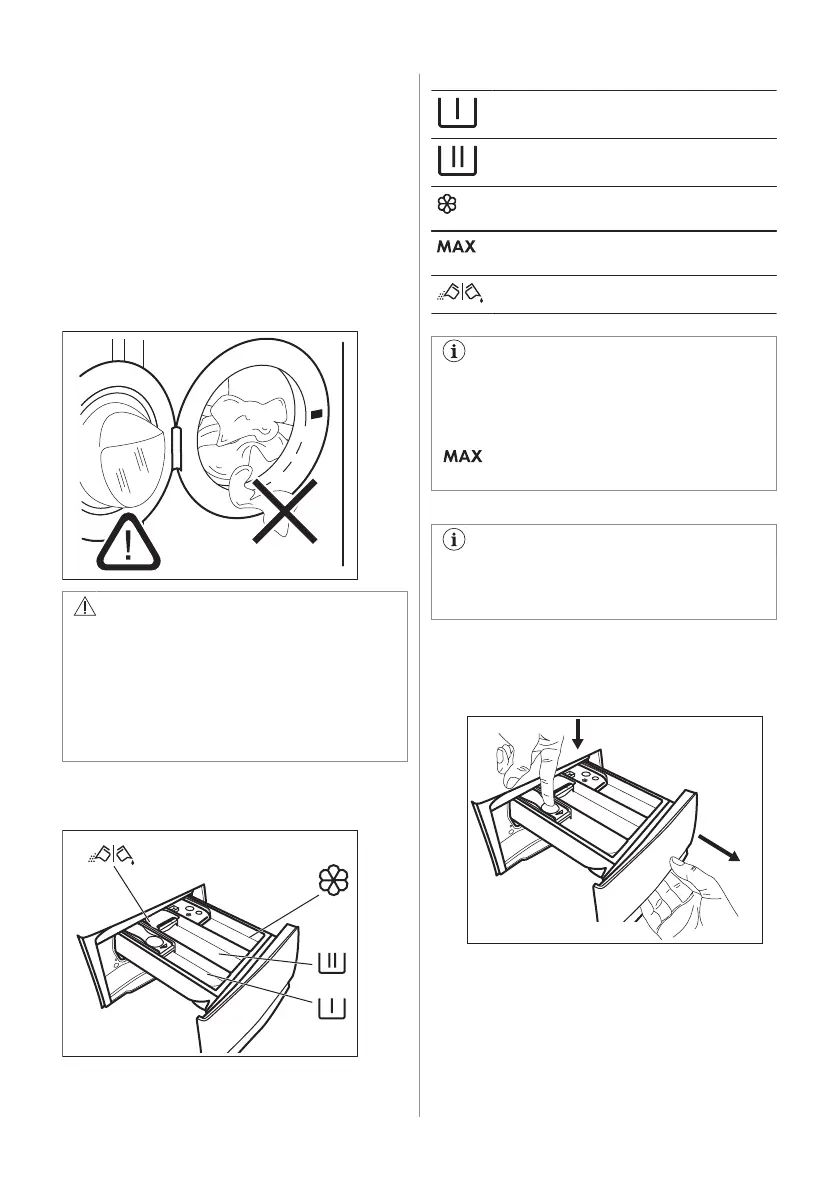 MAX

MAX