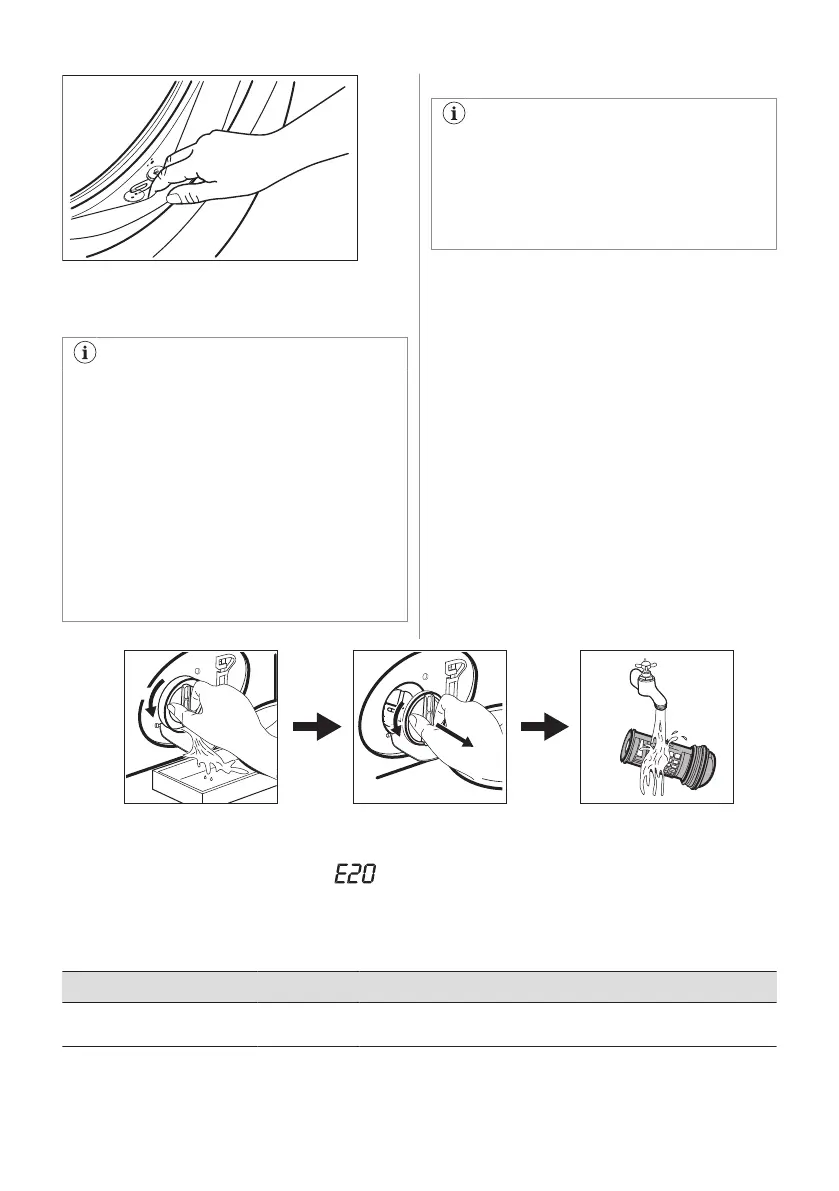 E20