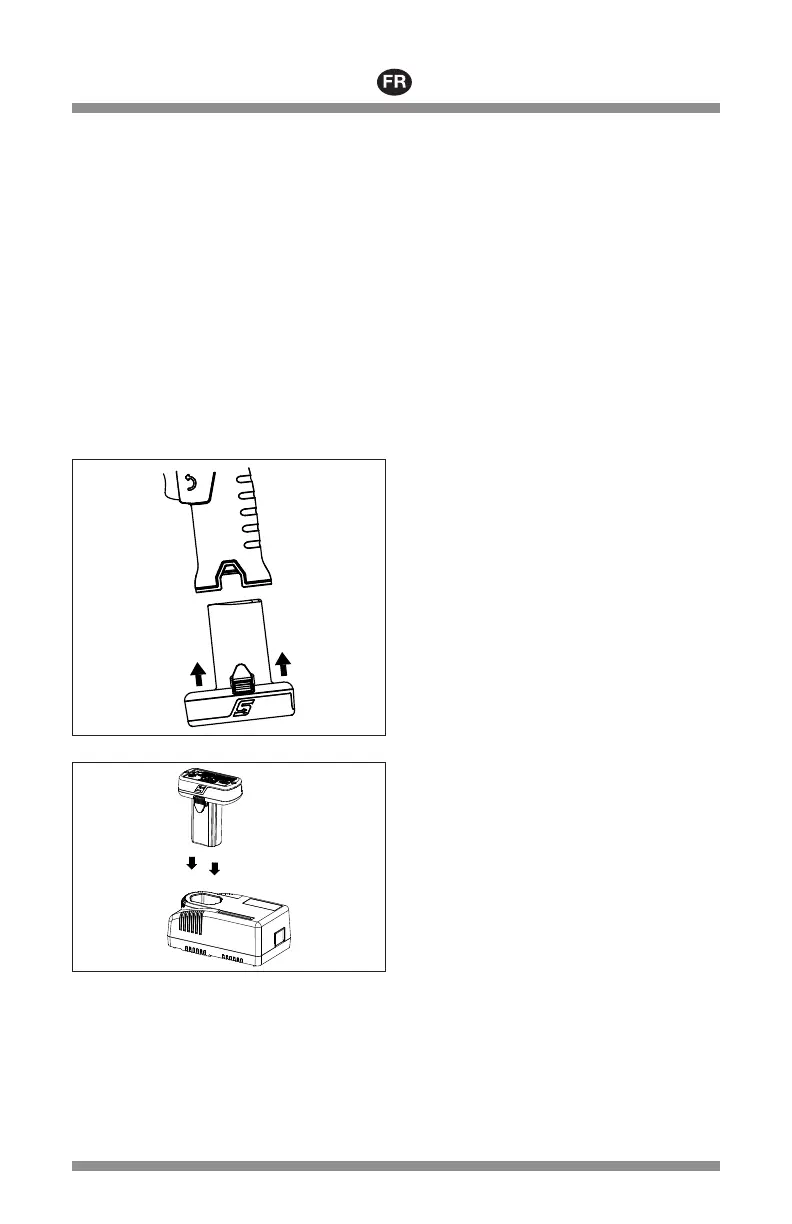 FR