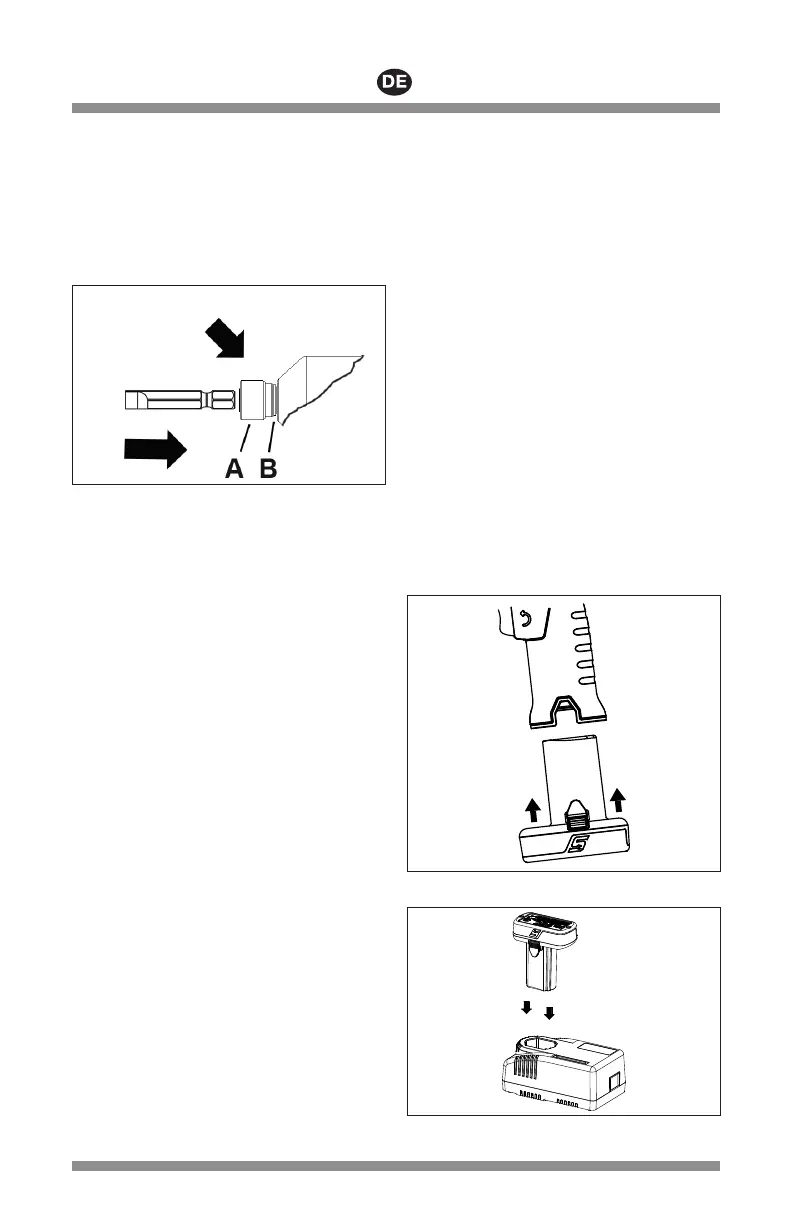 DE

A B