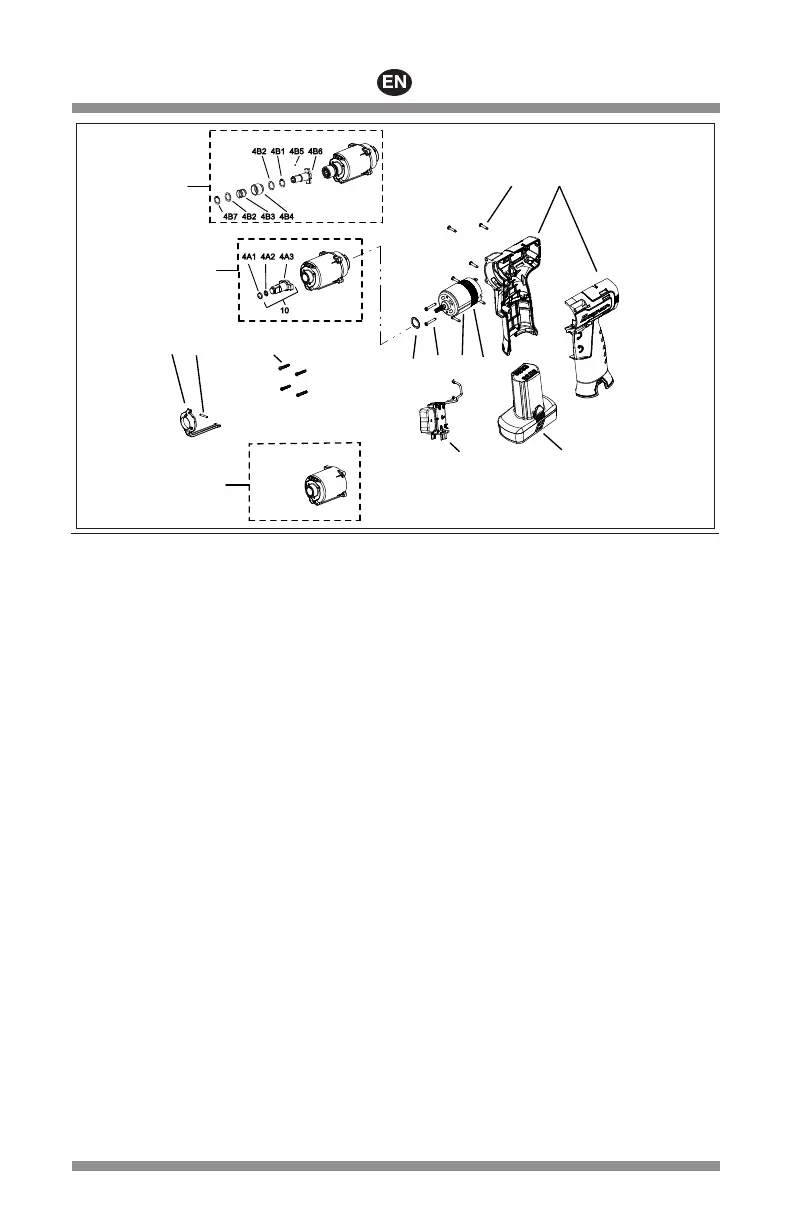 EN

4B2 4B1 4B5 4B6

4B7 4B2 4B3 4B4

4A1 4A2 4A3

10