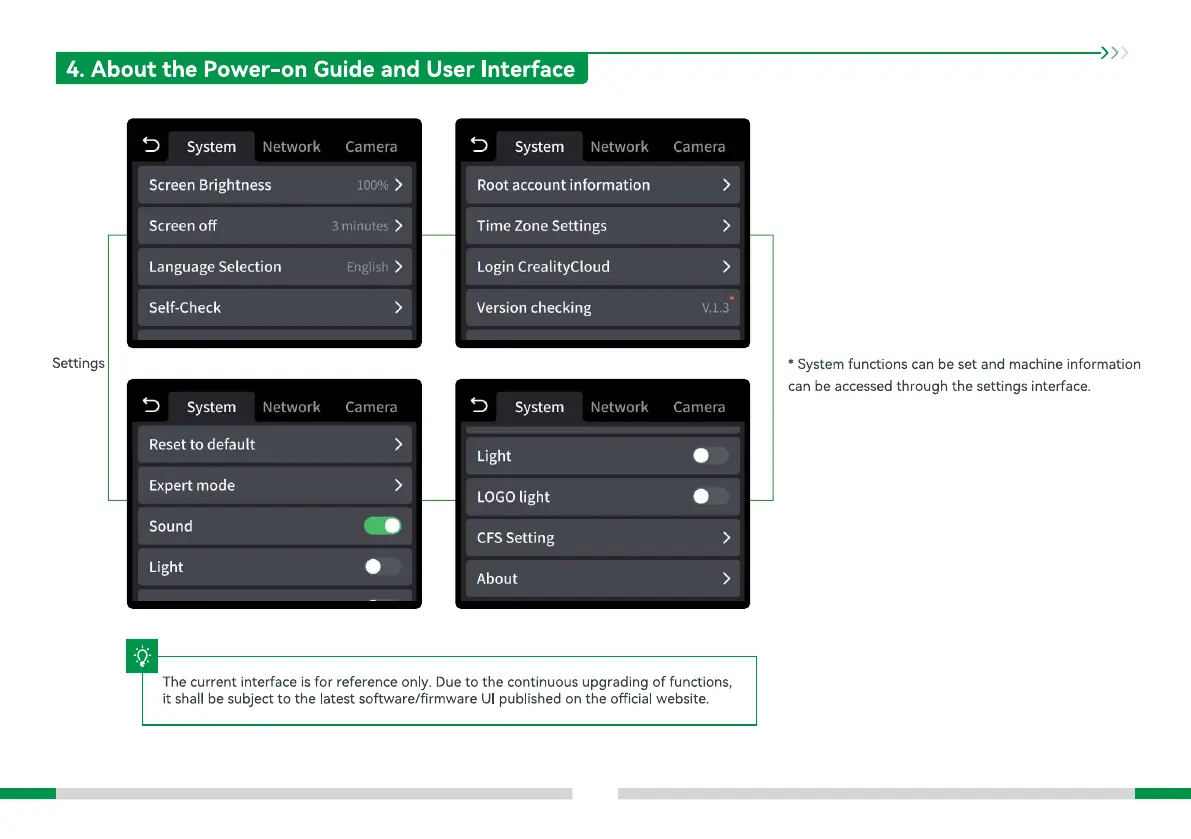 4. About the Power-on Guide and User Interface

Settings

System Network Camera
Screen Brightness 100%
Screen off 3 minutes
Language Selection English
Self-Check

System Network Camera
Root account information
Time Zone Settings
Login CrealityCloud
Version checking V.1.3

System Network Camera
Reset to default
Expert mode
Sound
Light

System Network Camera
Light
LOGO light
CFS Setting
About

* System functions can be set and machine information can be accessed through the settings interface.

The current interface is for reference only. Due to the continuous upgrading of functions, it shall be subject to the latest software/firmware UI published on the official website.