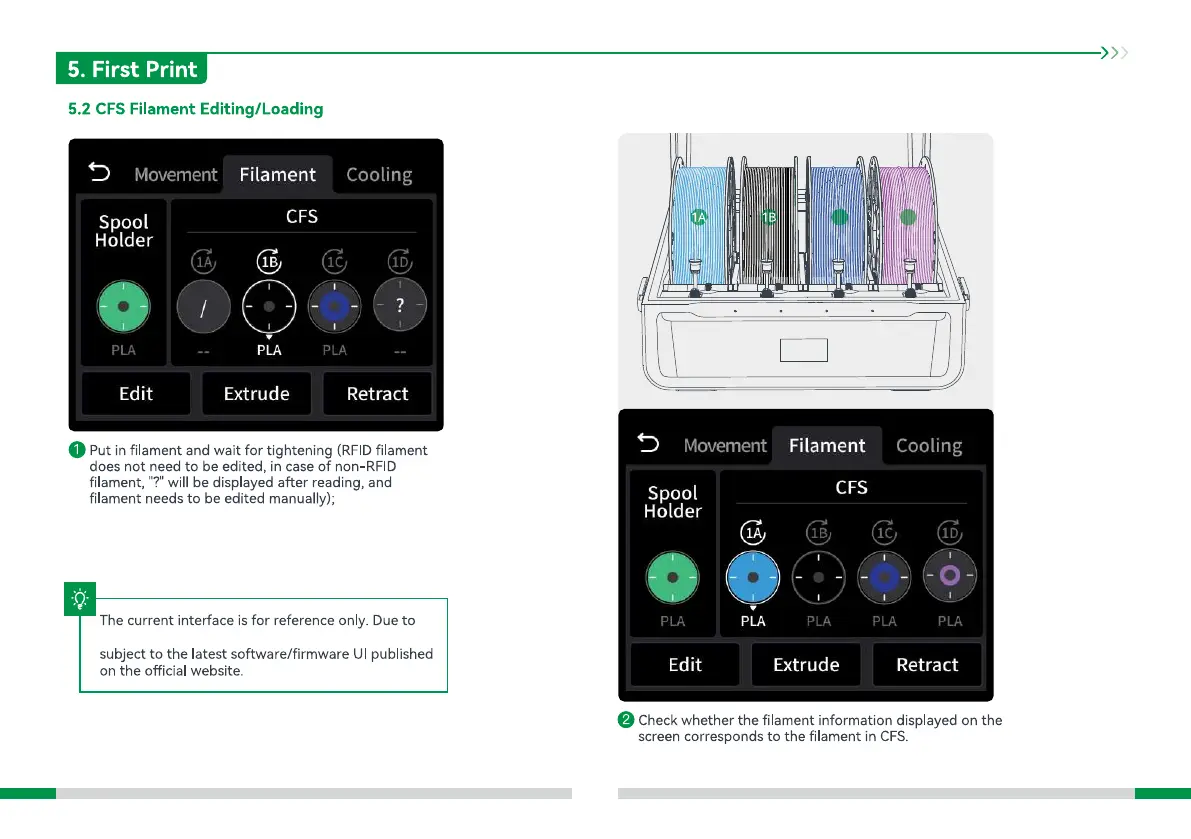 5. First Print

5.2 CFS Filament Editing/Loading

Movement Filament Cooling

Spool Holder

PLA

CFS

1A 1B 1C 1D

/ ?

-- PLA PLA --

Edit Extrude Retract

1 Put in filament and wait for tightening (RFID filament does not need to be edited, in case of non-RFID filament, "?" will be displayed after reading, and filament needs to be edited manually);

The current interface is for reference only. Due to

subject to the latest software/firmware UI published on the official website.

1A 1B

Movement Filament Cooling

Spool Holder

PLA

CFS

1A 1B 1C 1D

PLA PLA PLA PLA

Edit Extrude Retract

2 Check whether the filament information displayed on the screen corresponds to the filament in CFS.