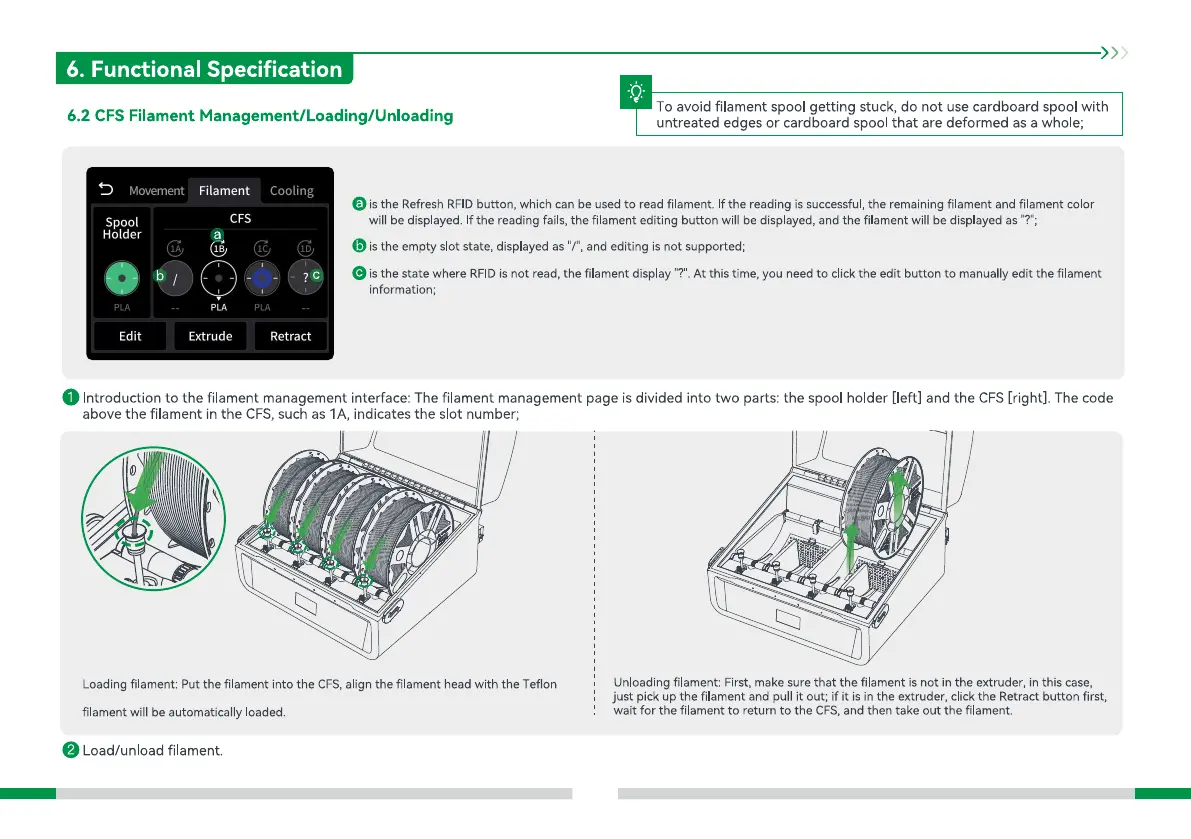 6. Functional Specification

6.2 CFS Filament Management/Loading/Unloading

To avoid filament spool getting stuck, do not use cardboard spool with untreated edges or cardboard spool that are deformed as a whole;

Movement Filament Cooling

Spool Holder

CFS

a

1A 1B 1C 1D

b / ? c

PLA -- PLA PLA --

Edit Extrude Retract

a is the Refresh RFID button, which can be used to read filament. If the reading is successful, the remaining filament and filament color will be displayed. If the reading fails, the filament editing button will be displayed, and the filament will be displayed as "?";

b is the empty slot state, displayed as "/", and editing is not supported;

c is the state where RFID is not read, the filament display "?". At this time, you need to click the edit button to manually edit the filament information;

1 Introduction to the filament management interface: The filament management page is divided into two parts: the spool holder [left] and the CFS [right]. The code above the filament in the CFS, such as 1A, indicates the slot number;

Loading filament: Put the filament into the CFS, align the filament head with the Teflon filament will be automatically loaded.

Unloading filament: First, make sure that the filament is not in the extruder, in this case, just pick up the filament and pull it out; if it is in the extruder, click the Retract button first, wait for the filament to return to the CFS, and then take out the filament.

2 Load/unload filament.