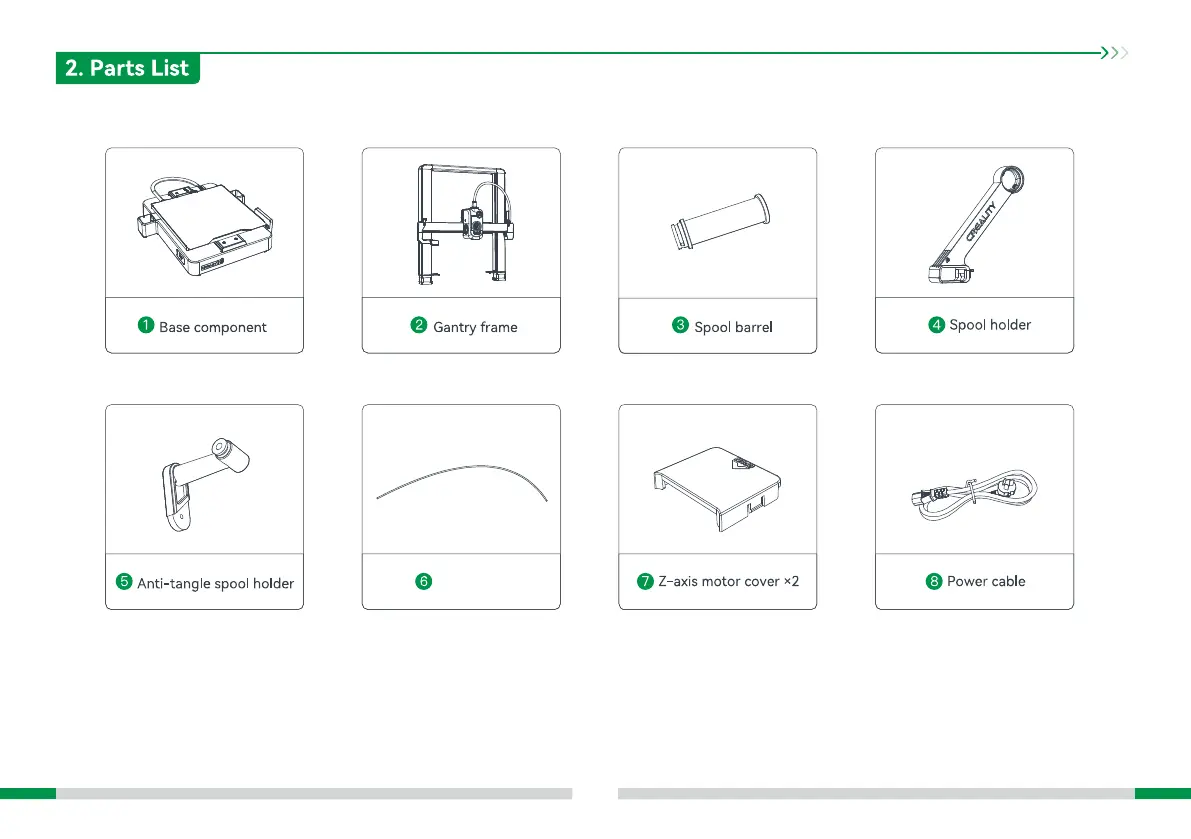 2. Parts List

CREALITY

1 Base component

2 Gantry frame

3 Spool barrel

4 Spool holder

5 Anti-tangle spool holder

6

7 Z-axis motor cover ×2

8 Power cable