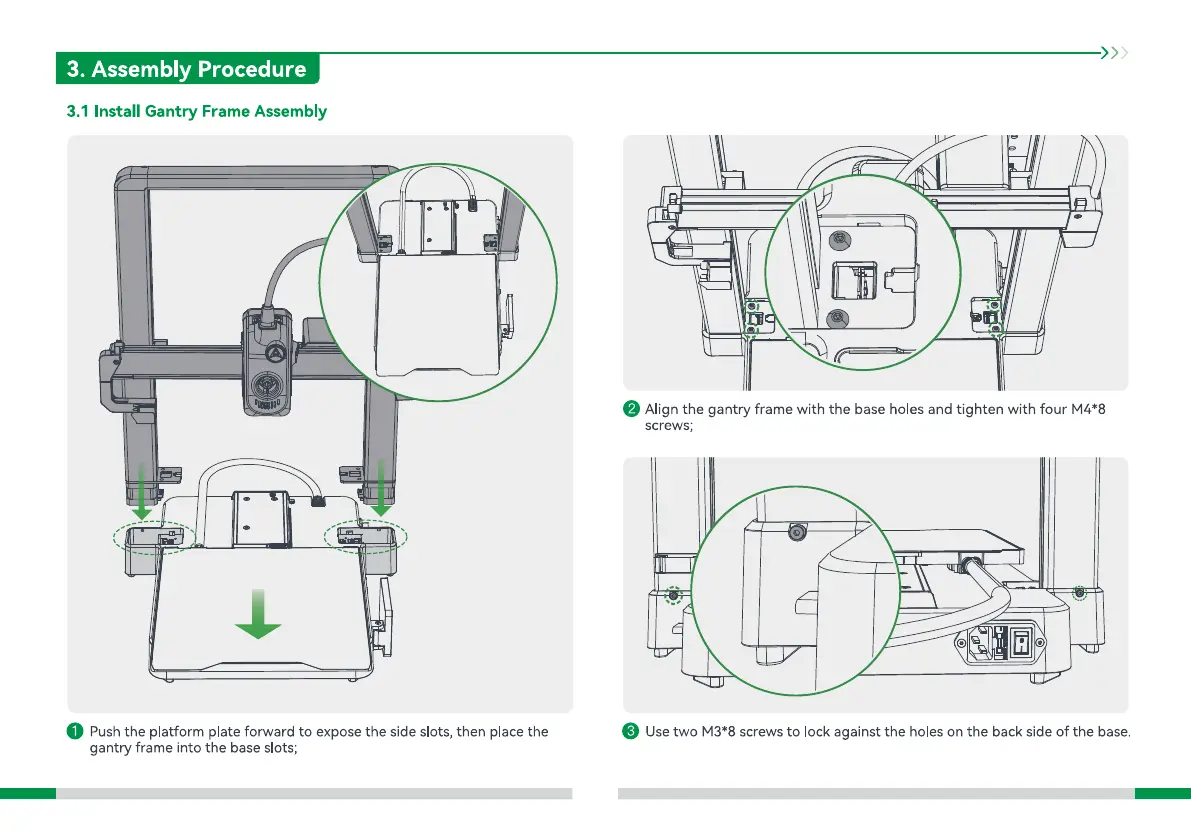 3. Assembly Procedure

3.1 Install Gantry Frame Assembly

1 Push the platform plate forward to expose the side slots, then place the gantry frame into the base slots;

2 Align the gantry frame with the base holes and tighten with four M4*8 screws;

3 Use two M3*8 screws to lock against the holes on the back side of the base.