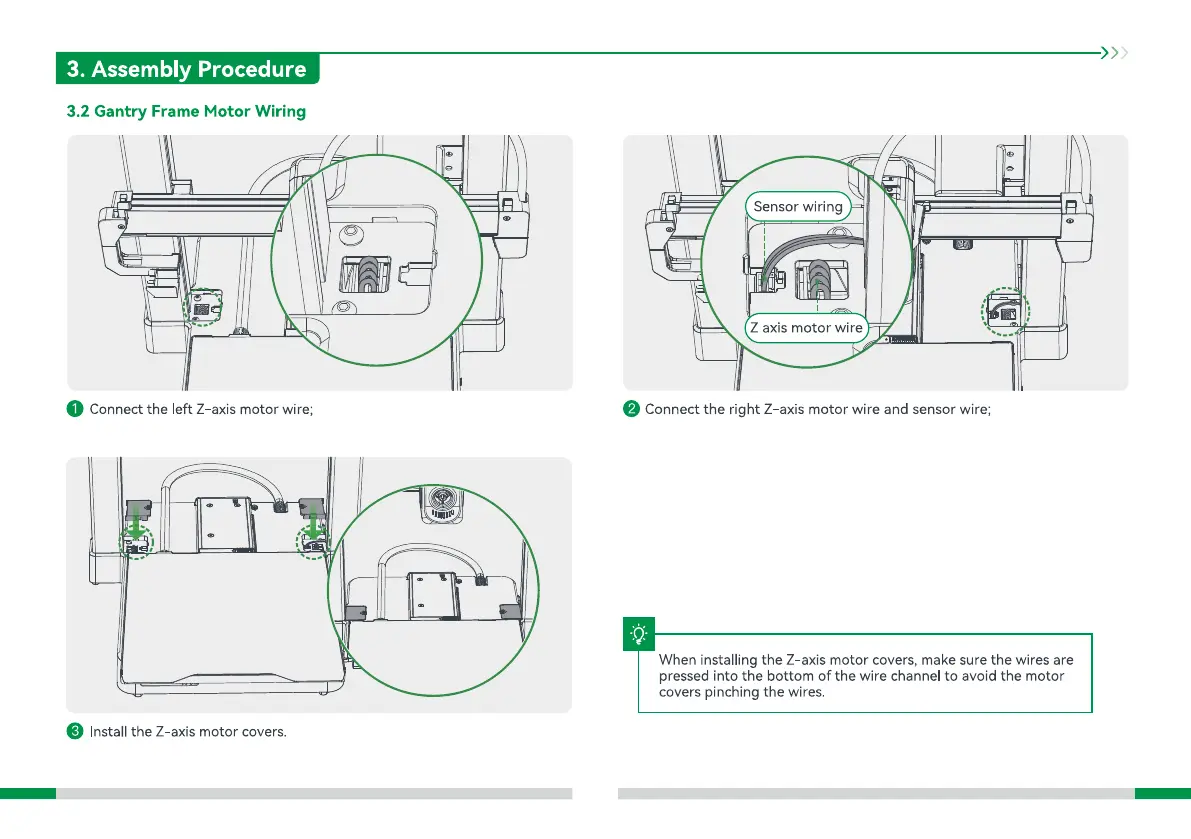 3. Assembly Procedure

3.2 Gantry Frame Motor Wiring

1 Connect the left Z-axis motor wire;

Sensor wiring

Z axis motor wire

2 Connect the right Z-axis motor wire and sensor wire;

3 Install the Z-axis motor covers.

When installing the Z-axis motor covers, make sure the wires are pressed into the bottom of the wire channel to avoid the motor covers pinching the wires.