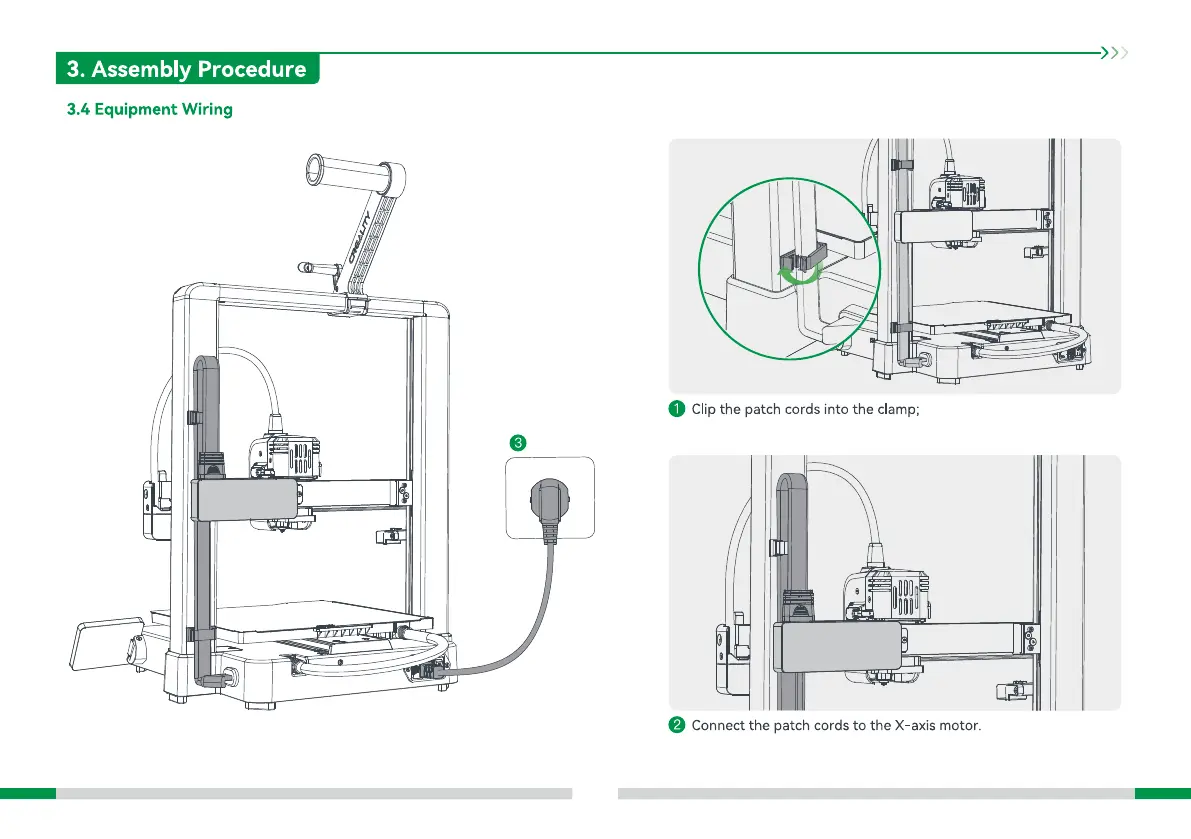 3. Assembly Procedure

3.4 Equipment Wiring

CREALITY

3

1 Clip the patch cords into the clamp;

2 Connect the patch cords to the X-axis motor.