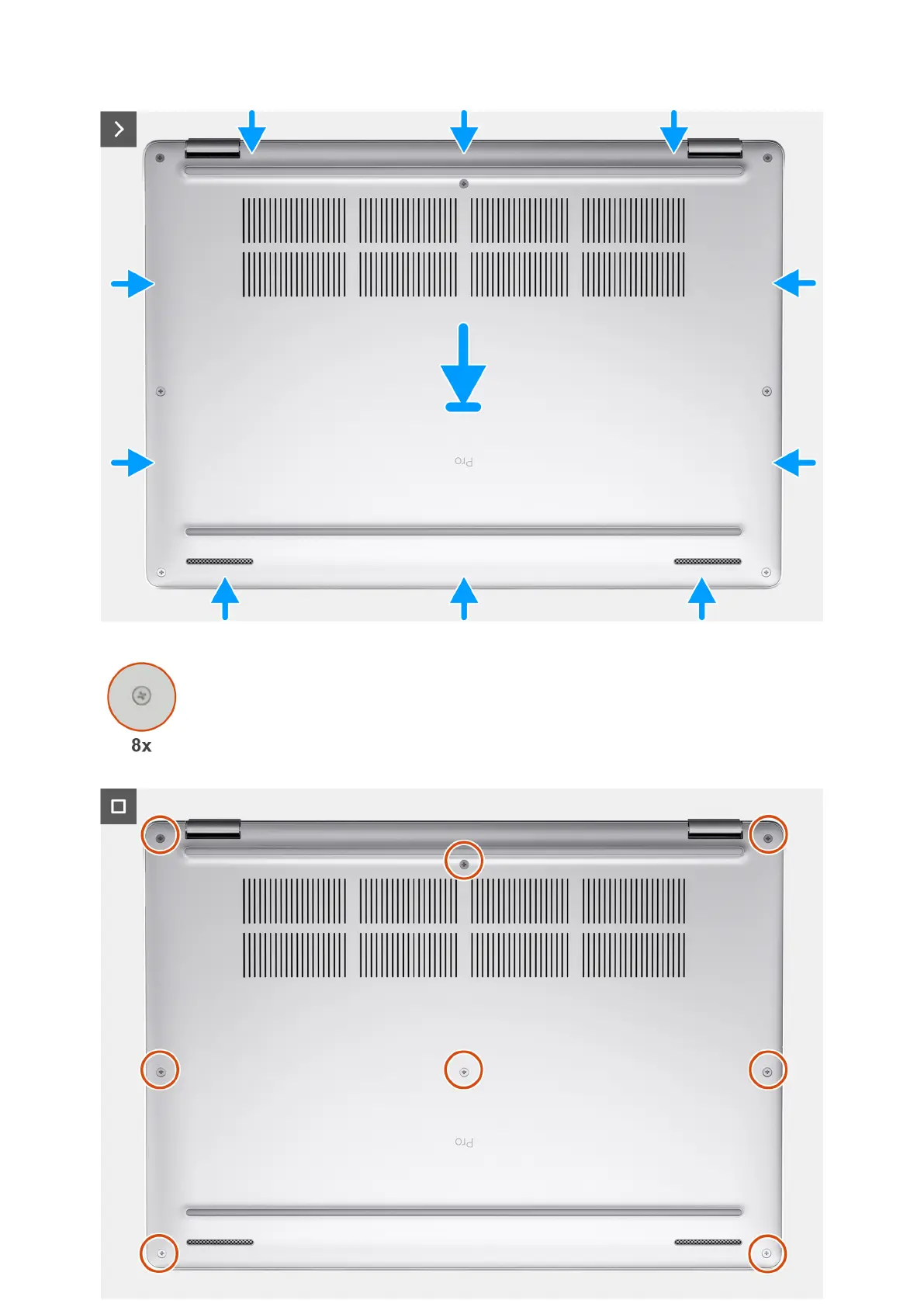 Pro

8x

Pro