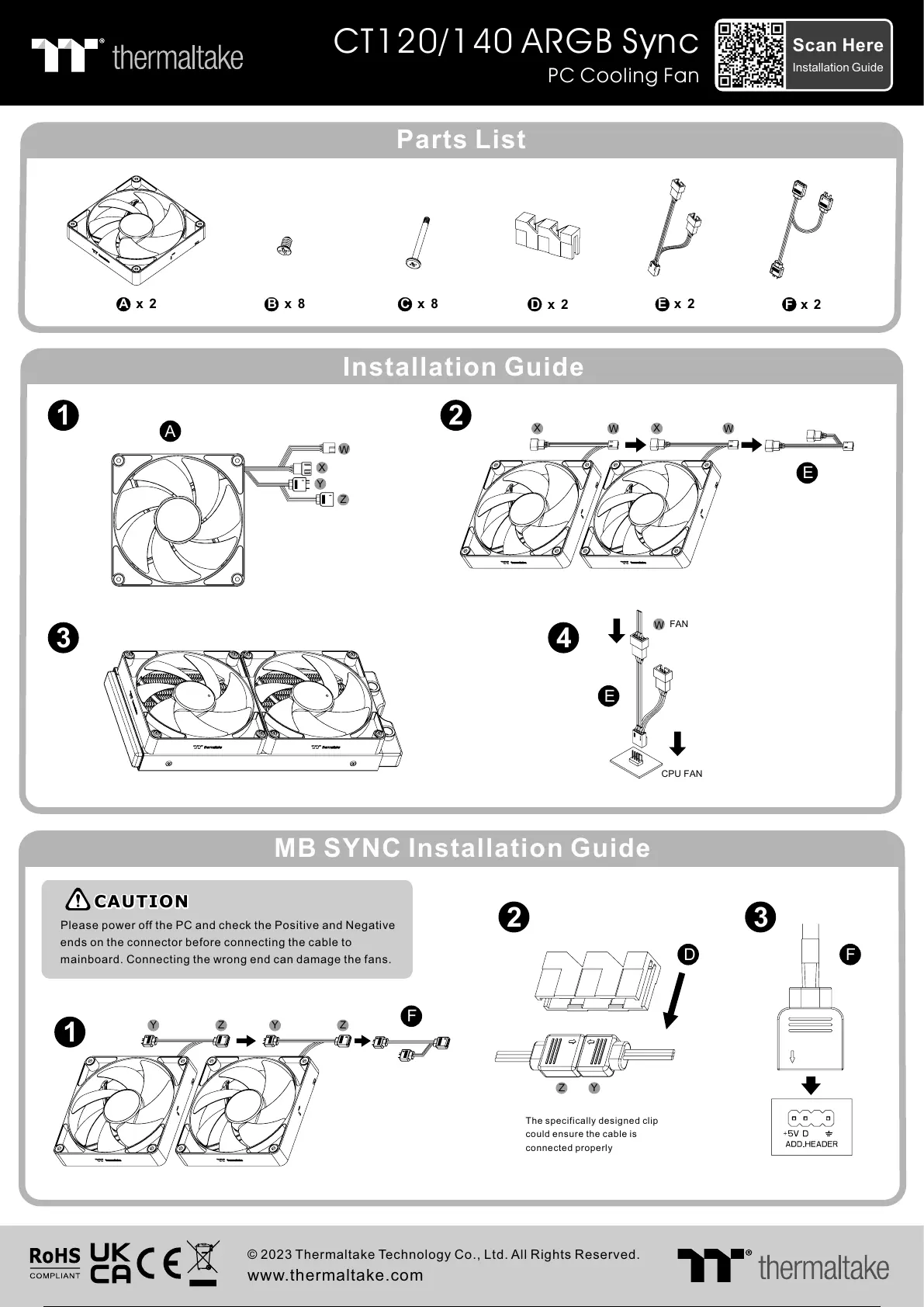 thermaltake
CT120/140 ARGB Sync
PC Cooling Fan
Scan Here
Installation Guide

Parts List

A x 2
B x 8
C x 8
D x 2
E x 2
F x 2

Installation Guide

1
A
W
X
Y
Z

2
X W X W
E

3

4
W FAN
E
CPU FAN

MB SYNC Installation Guide

CAUTION
Please power off the PC and check the Positive and Negative ends on the connector before connecting the cable to mainboard. Connecting the wrong end can damage the fans.

1
Y Z Y Z
F

2
D
Z Y
The specifically designed clip could ensure the cable is connected properly

3
F
+5V D
ADD.HEADER

RoHS COMPLIANT UK CA CE
© 2023 Thermaltake Technology Co., Ltd. All Rights Reserved.
www.thermaltake.com
thermaltake