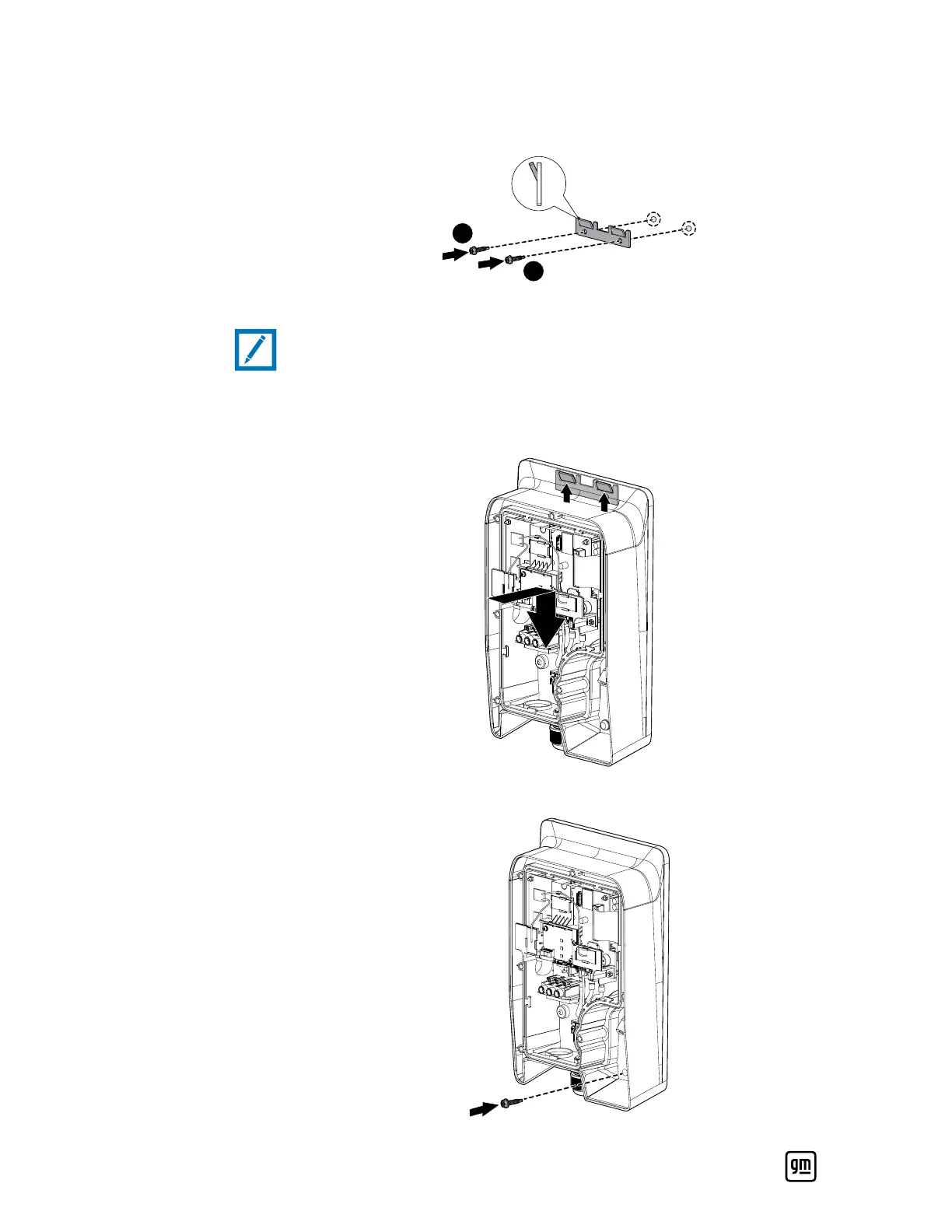 gm