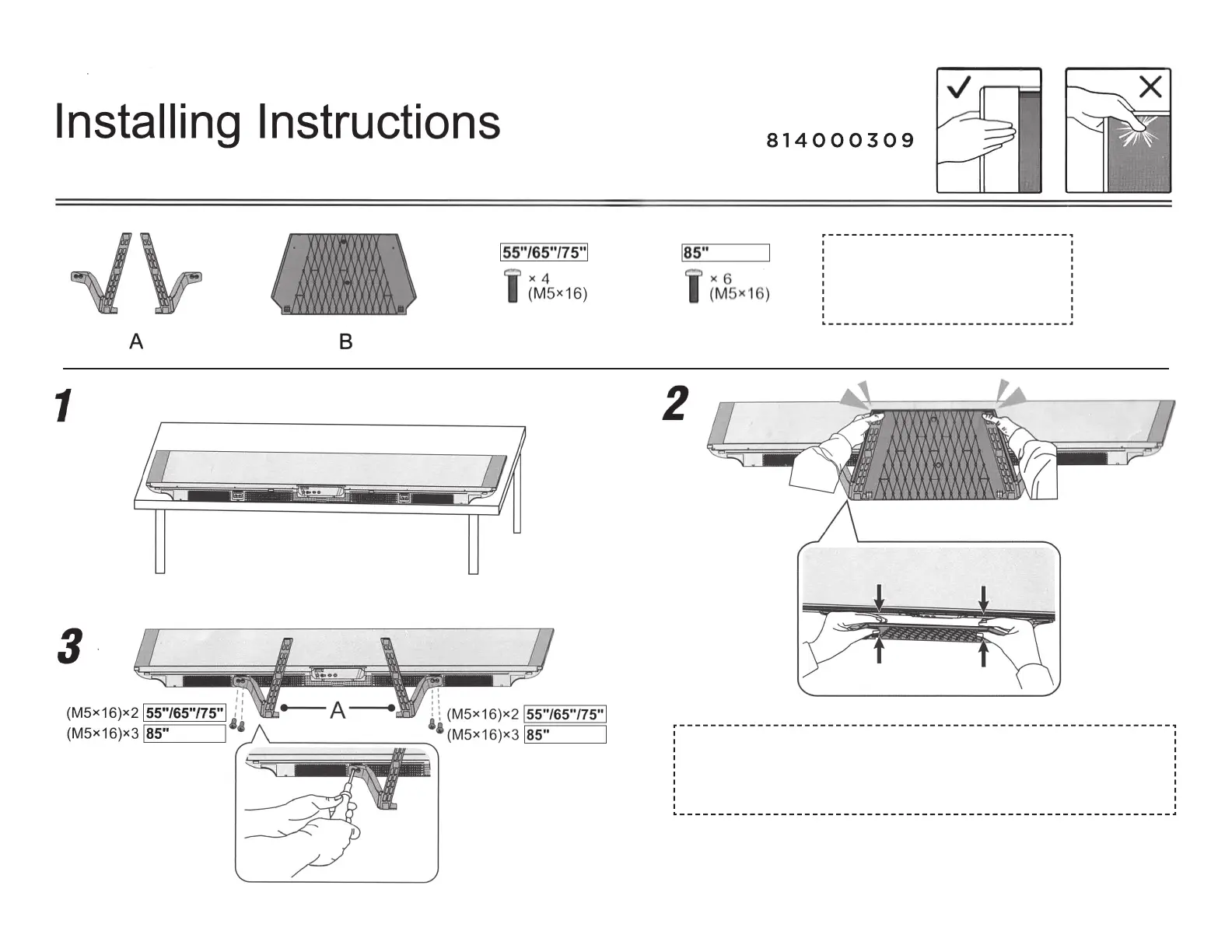 Installing Instructions

814000309

A

B

55"/65"/75"
× 4
(M5×16)

85"
× 6
(M5×16)

1

2

3

(M5×16)×2 55"/65"/75"
(M5×16)×3 85"

A

(M5×16)×2 55"/65"/75"
(M5×16)×3 85"