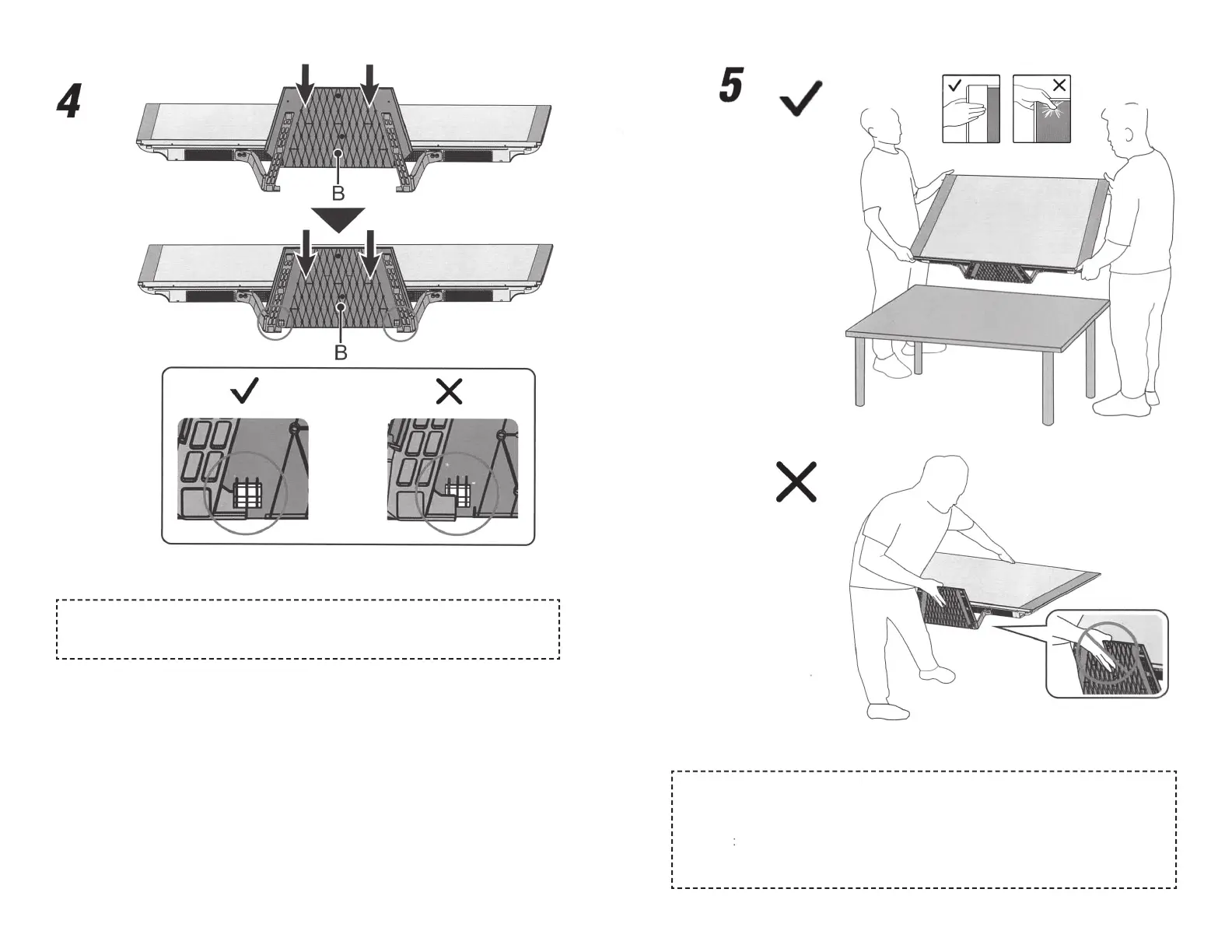 4

B

B

5