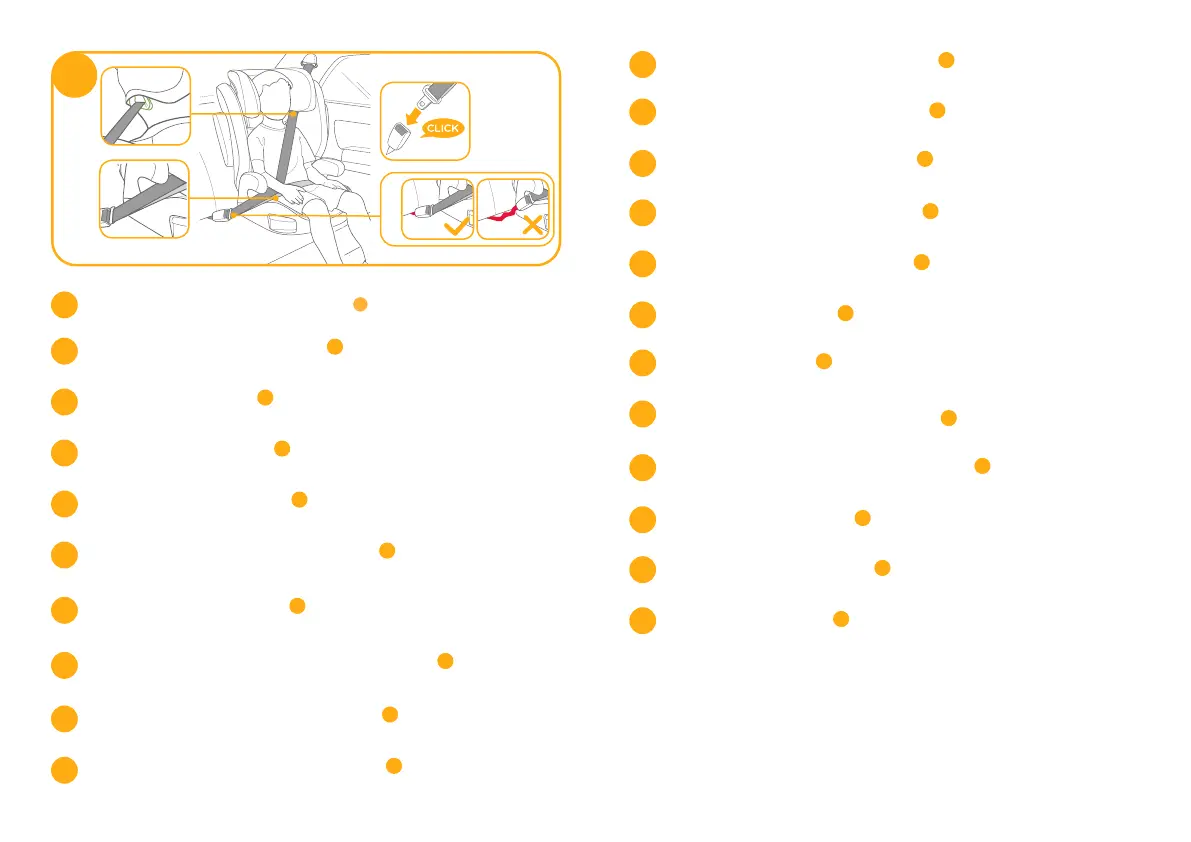 CLICK